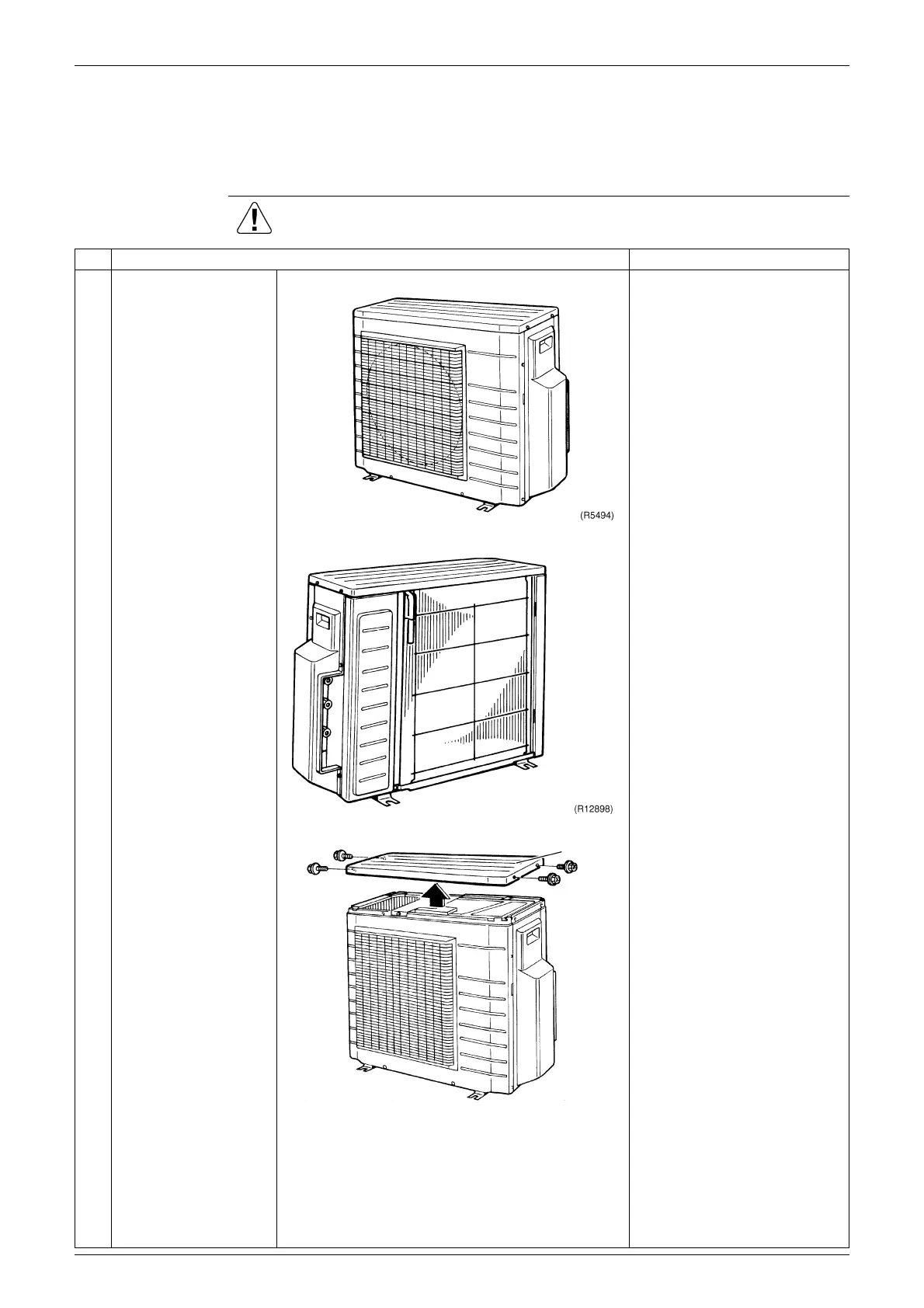 (R5494)

(R12898)