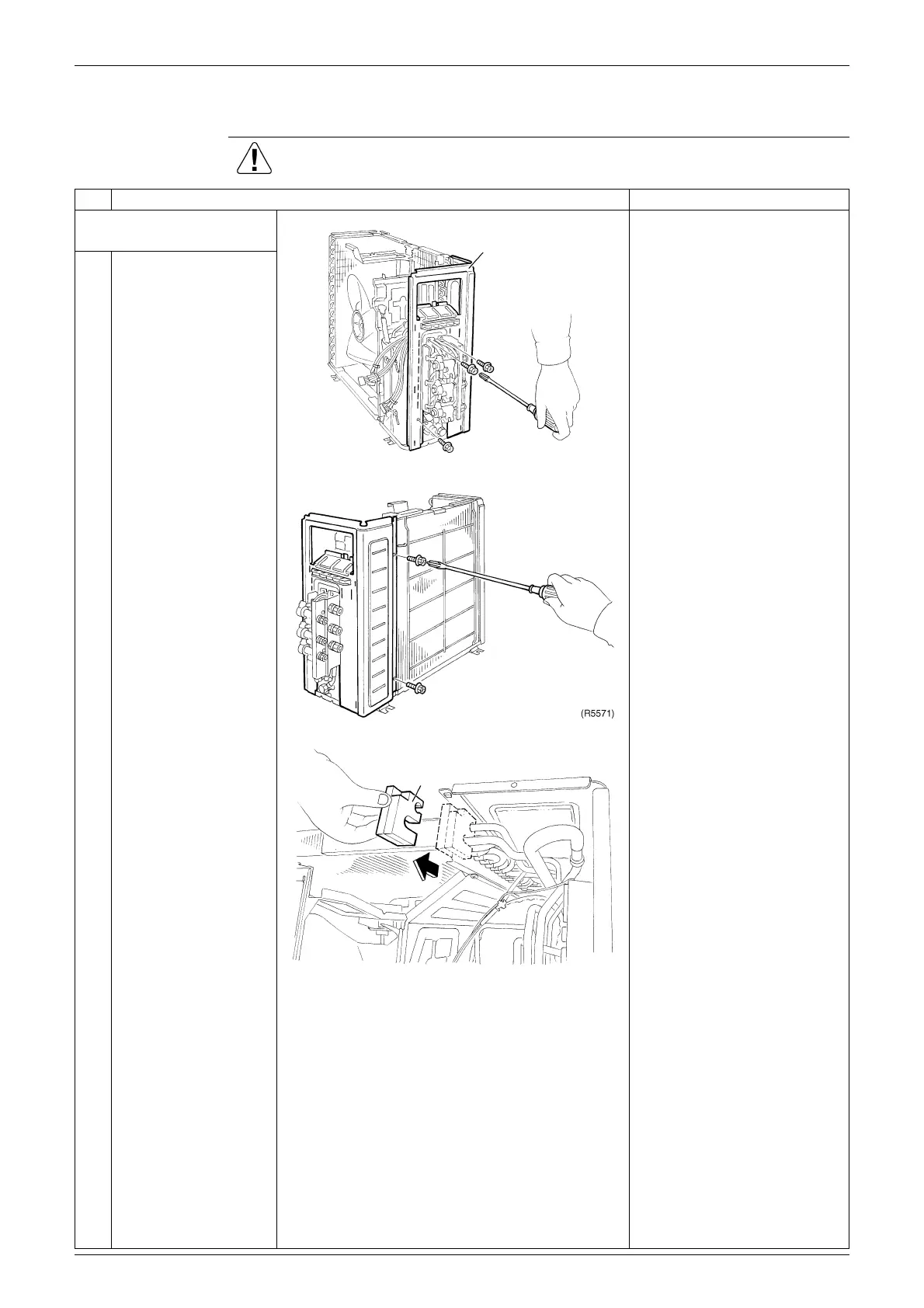 (R5571)