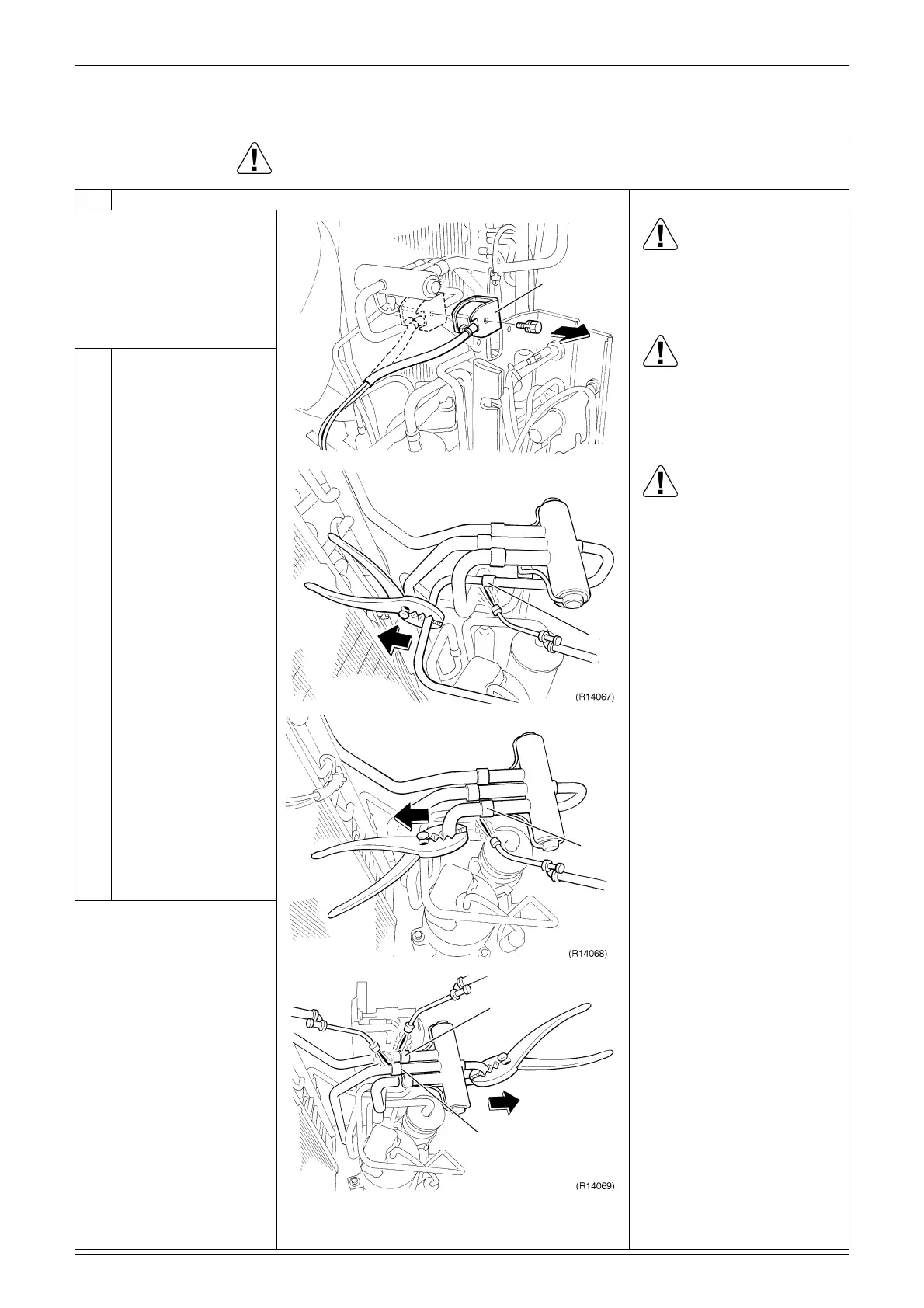 (R14067)

(R14068)

(R14069)