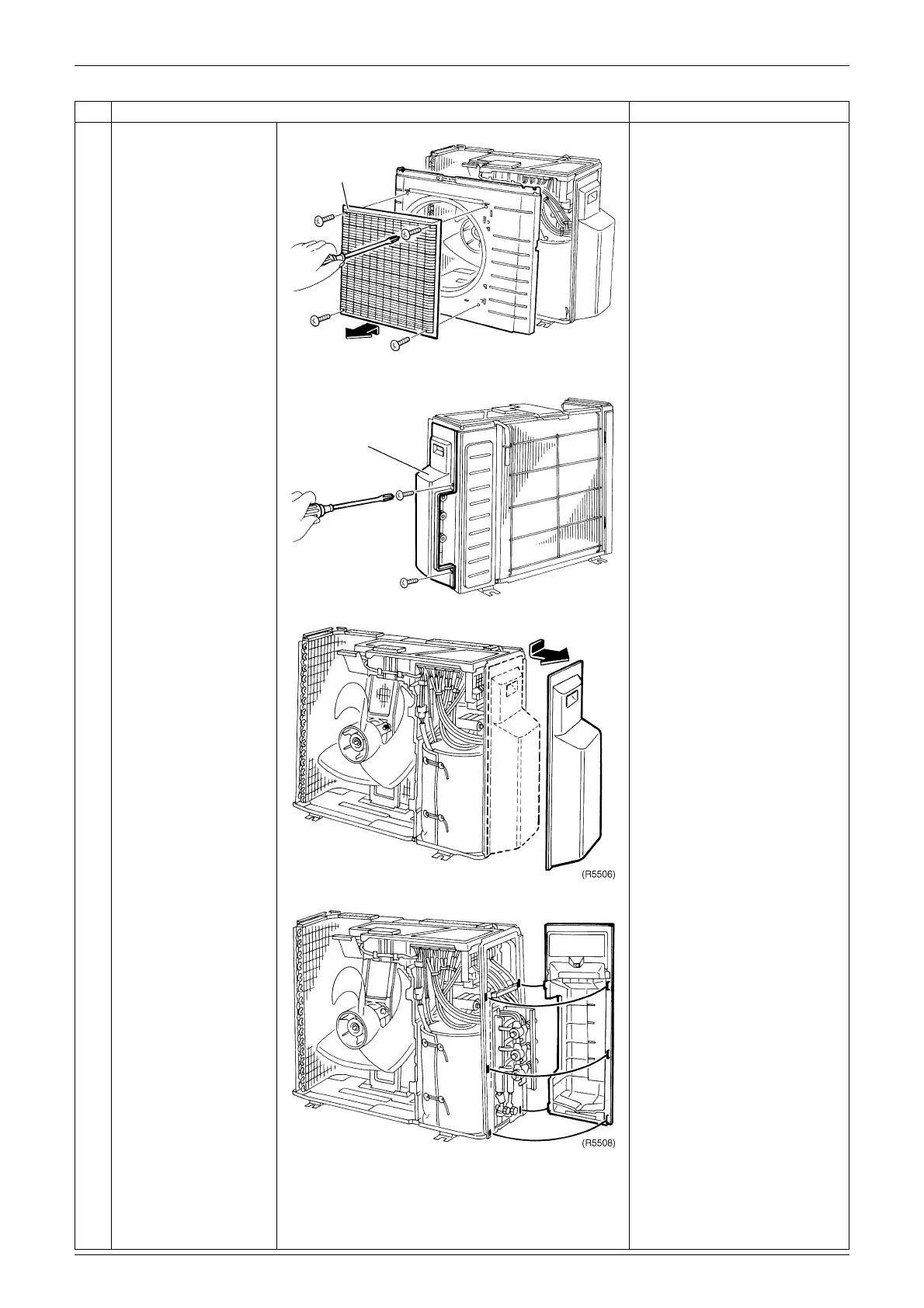 (R5506)

(R5508)