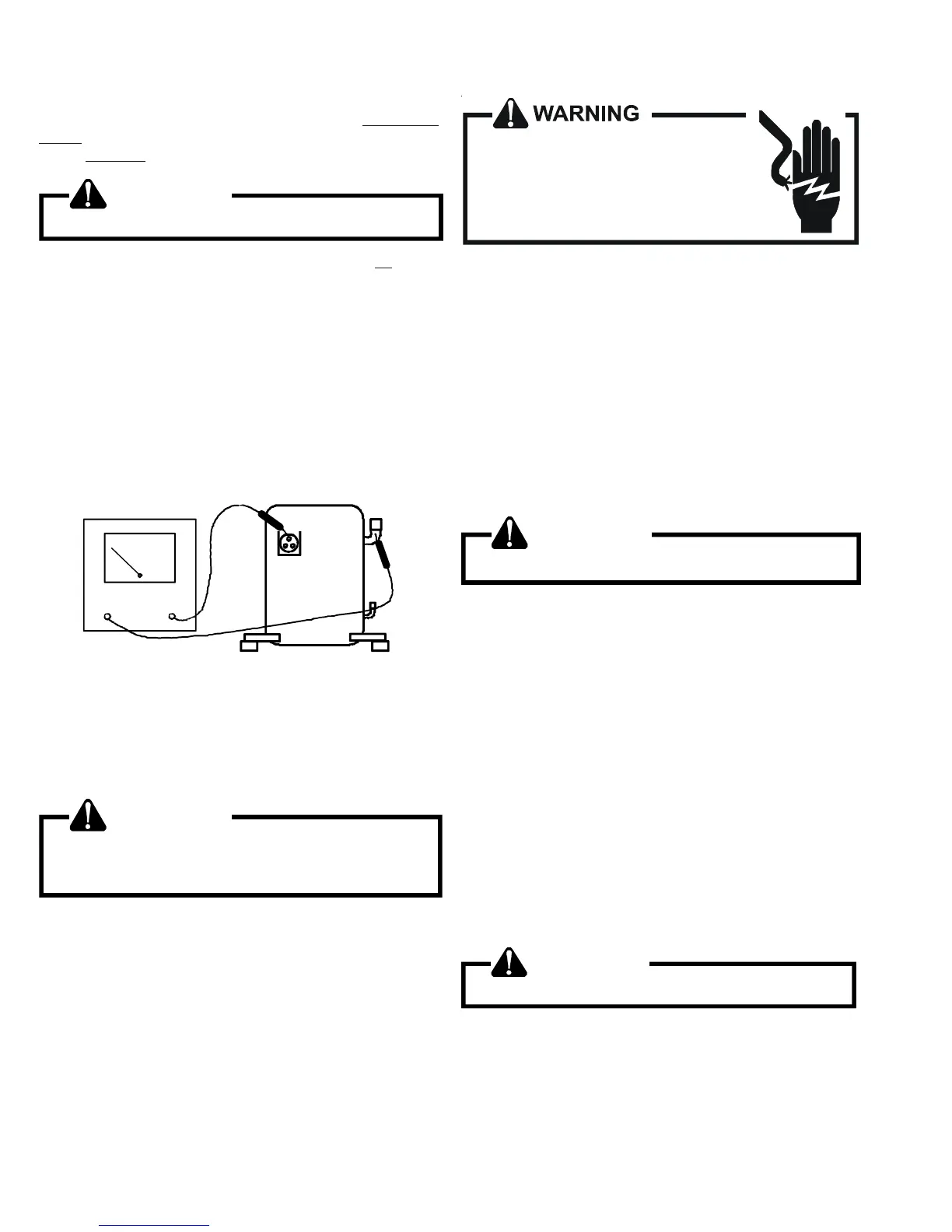 WARNING