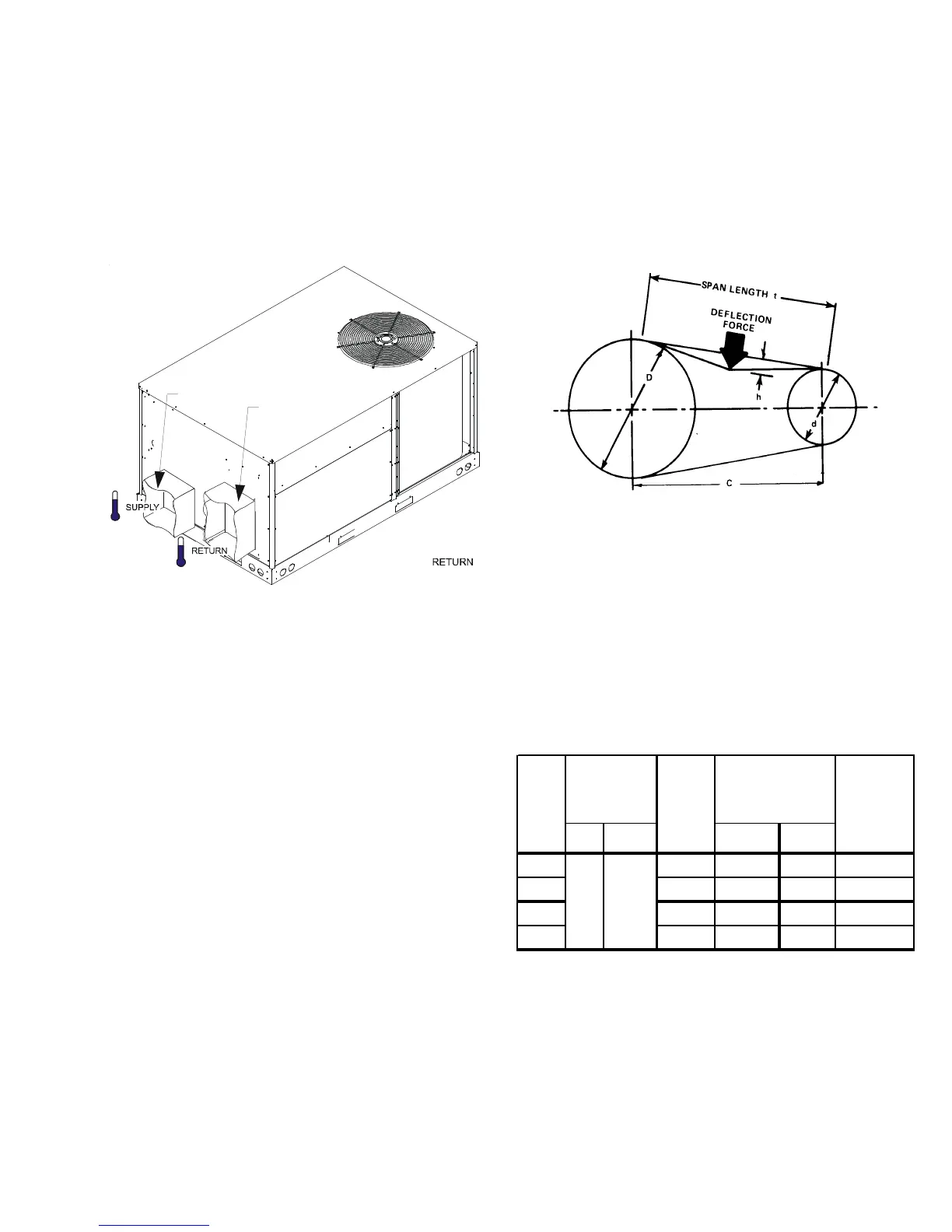 SUPPLY

RETURN

RETURN

SPAN LENGTH t

DEFLECTION FORCE

D

h

d

C