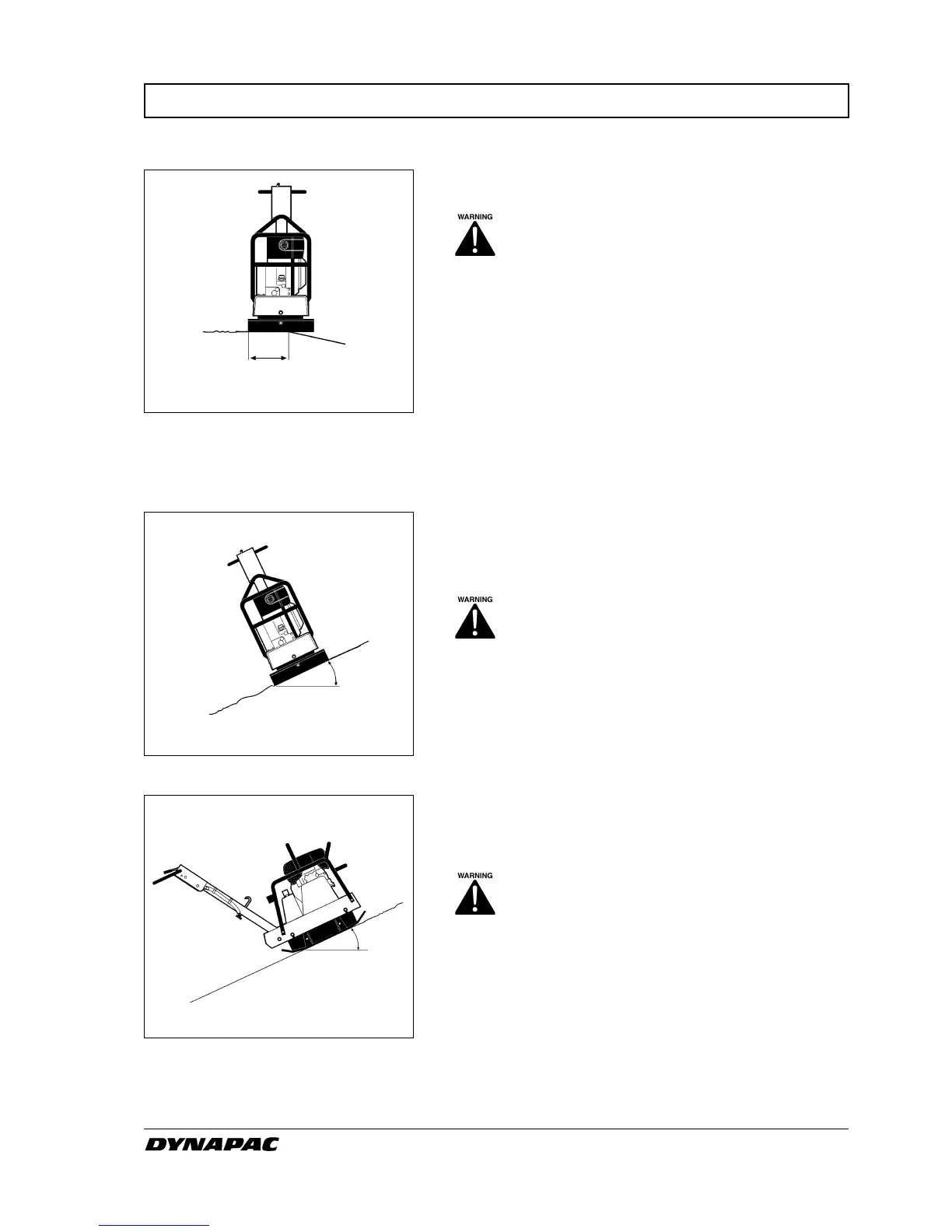 WARNING

WARNING

WARNING

DYNAPAC