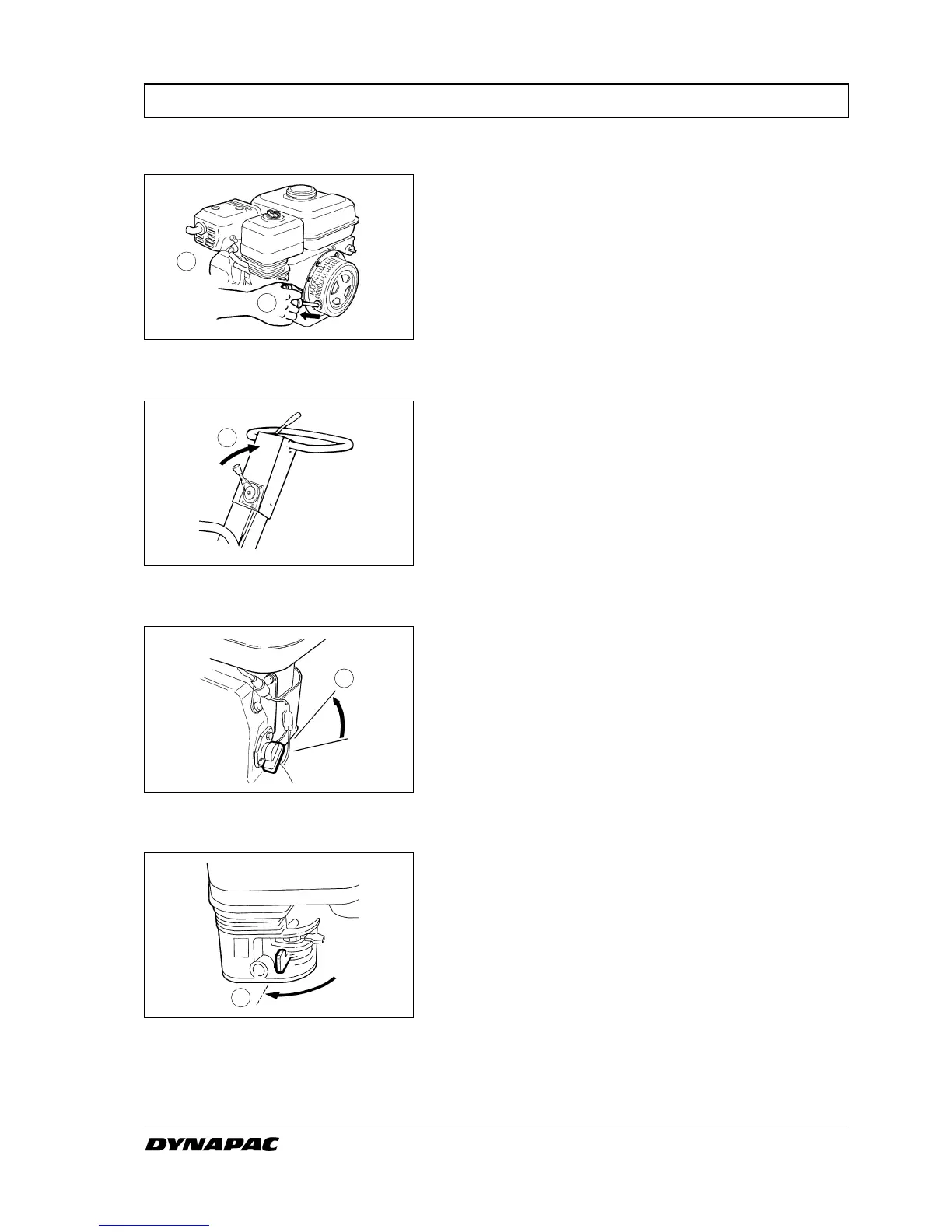 DYNAPAC