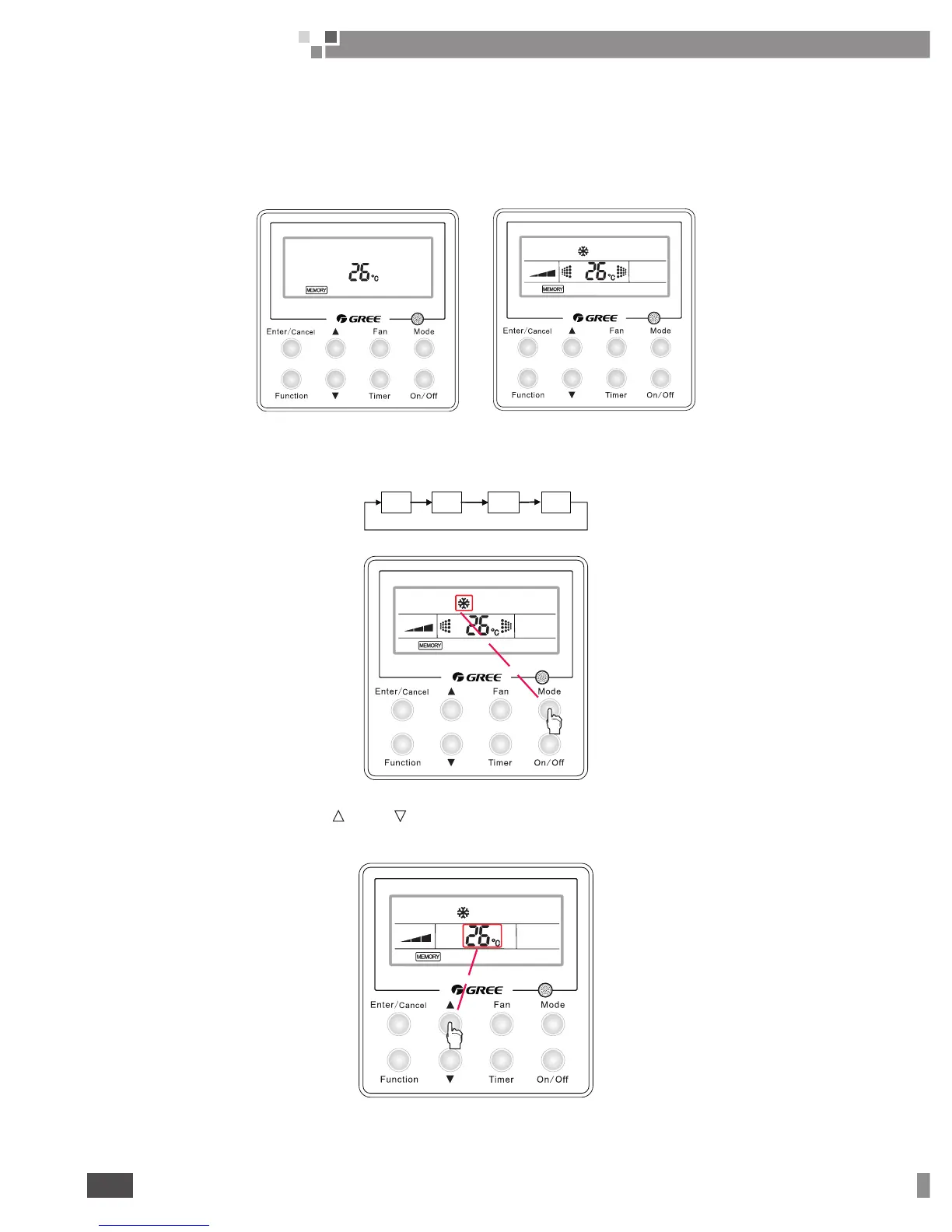 26°C
MEMORY
GREE
Enter/Cancel ▲ Fan Mode
Function ▼ Timer On/Off

26°C
MEMORY
GREE
Enter/Cancel ▲ Fan Mode
Function ▼ Timer On/Off

26°C
MEMORY
GREE
Enter/Cancel ▲ Fan Mode
Function ▼ Timer On/Off

△ ▽

26°C
MEMORY
GREE
Enter/Cancel ▲ Fan Mode
Function ▼ Timer On/Off