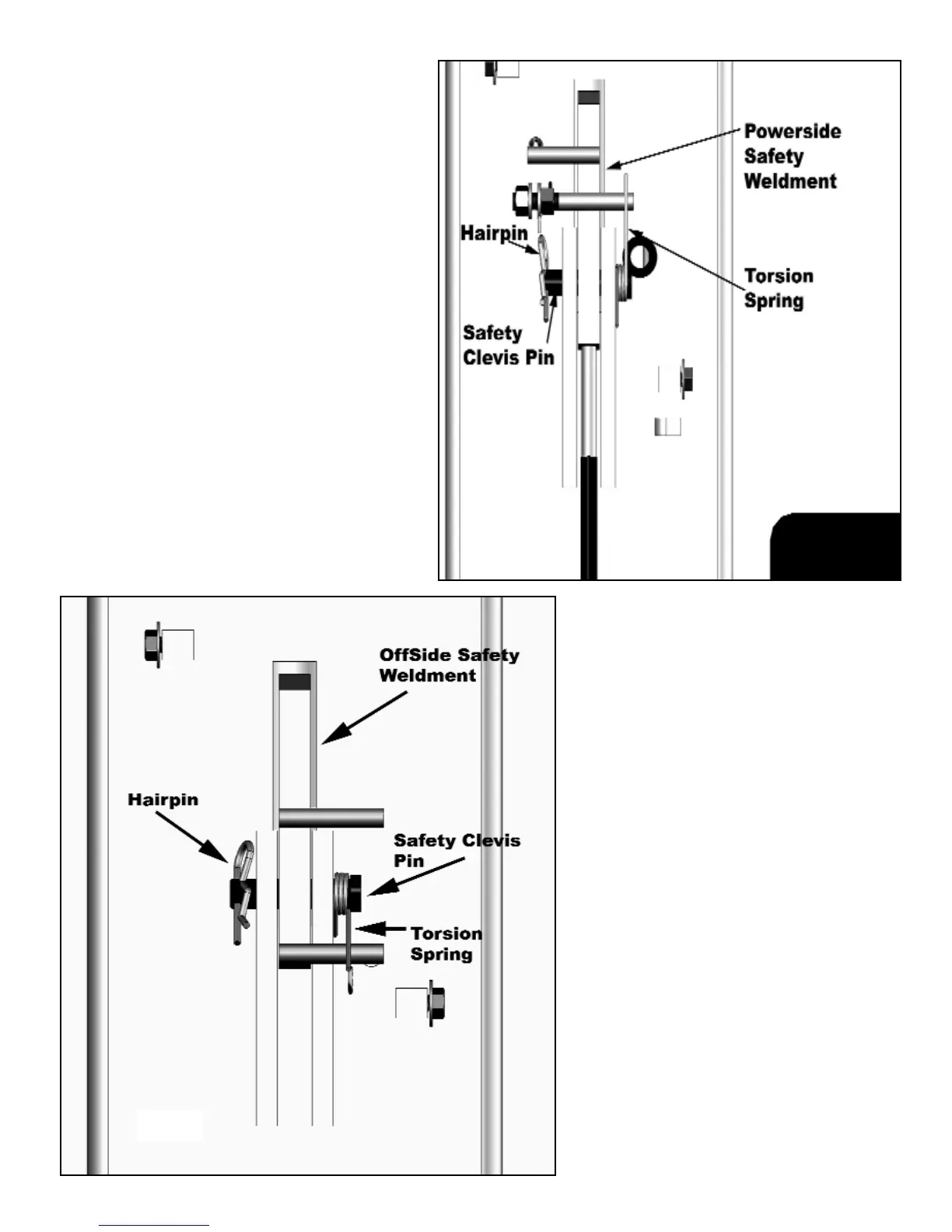 Powerside Safety Weldment

Hairpin

Torsion Spring

Safety Clevis Pin

OffSide Safety Weldment

Hairpin

Safety Clevis Pin

Torsion Spring