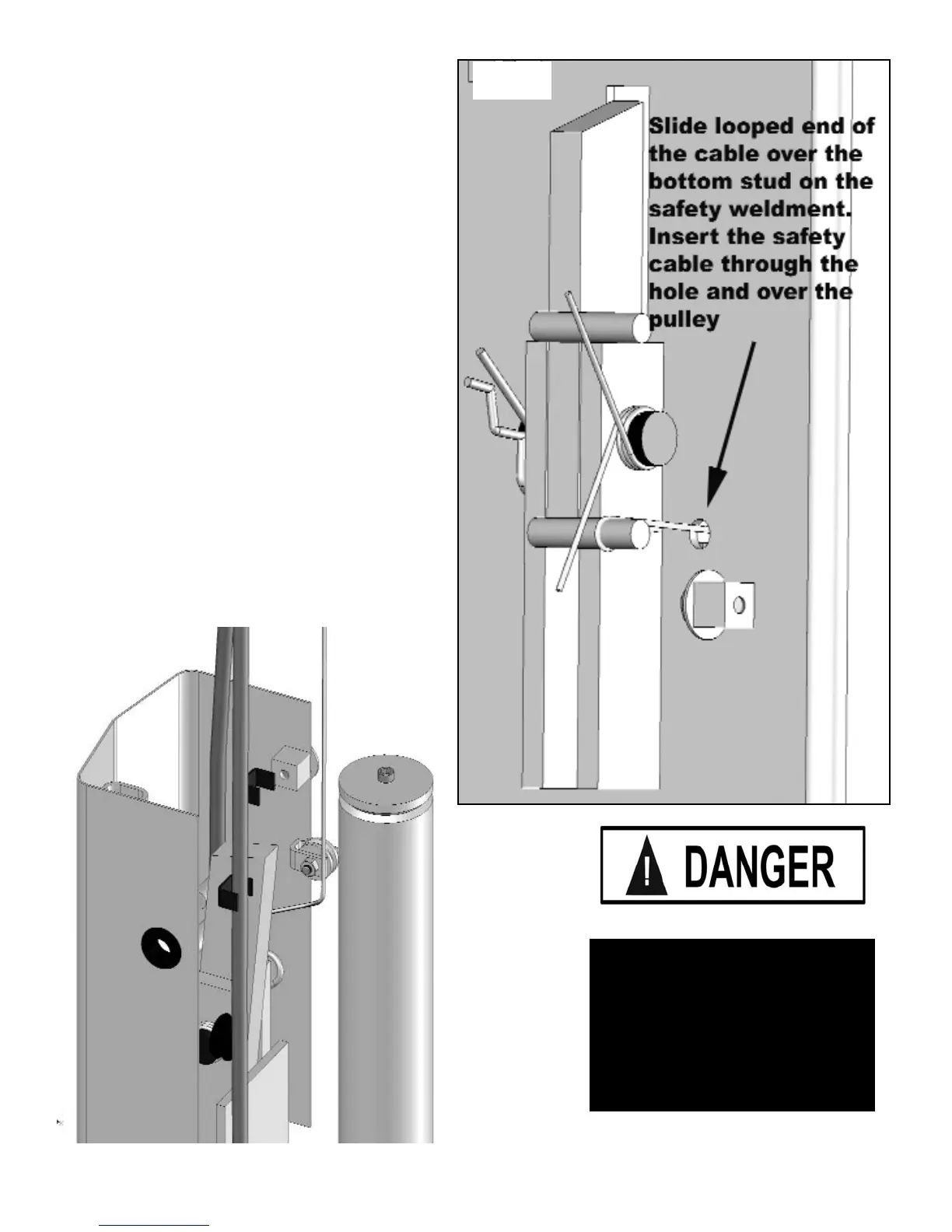 Slide looped end of the cable over the bottom stud on the safety weldment. Insert the safety cable through the hole and over the pulley

DANGER