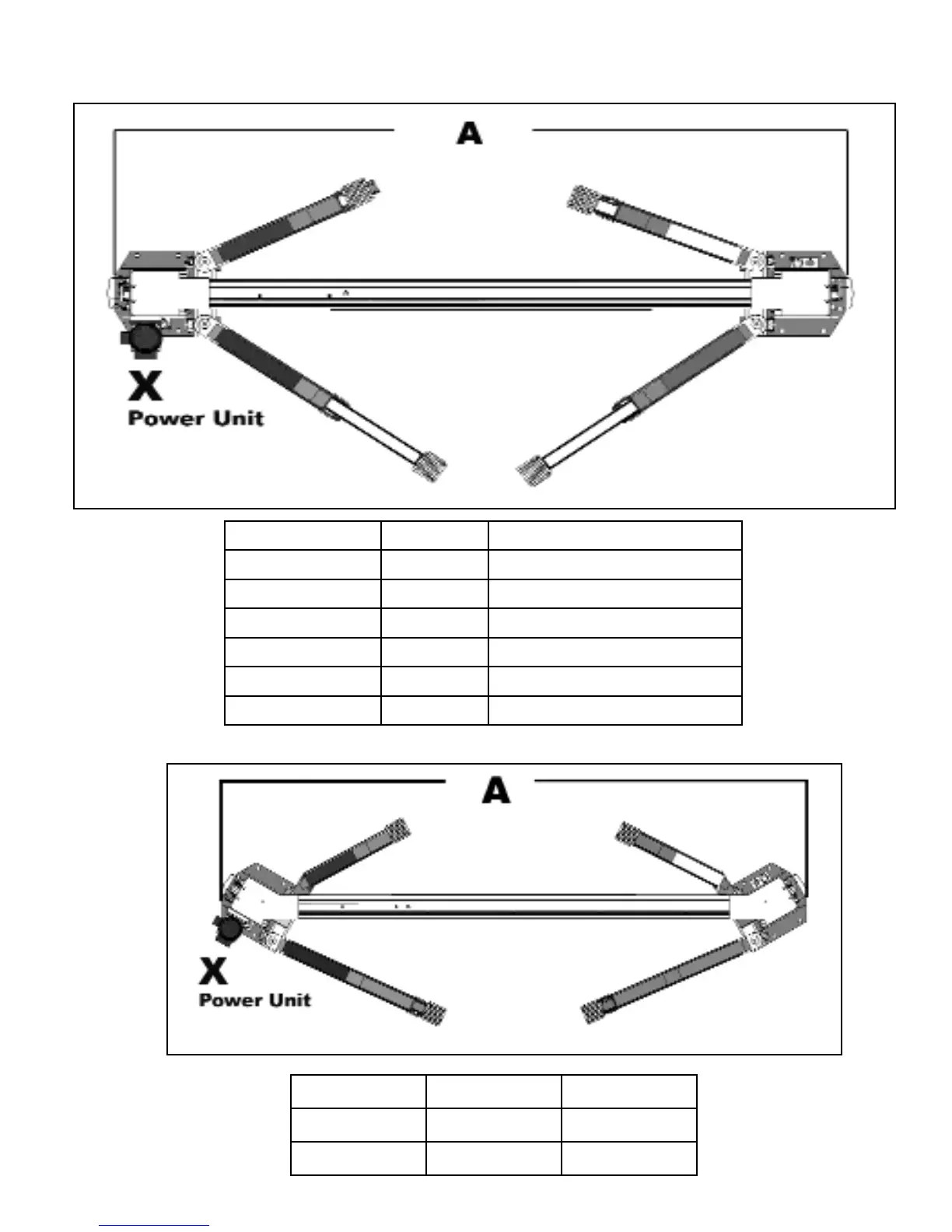 A

X
Power Unit

A

X
Power Unit