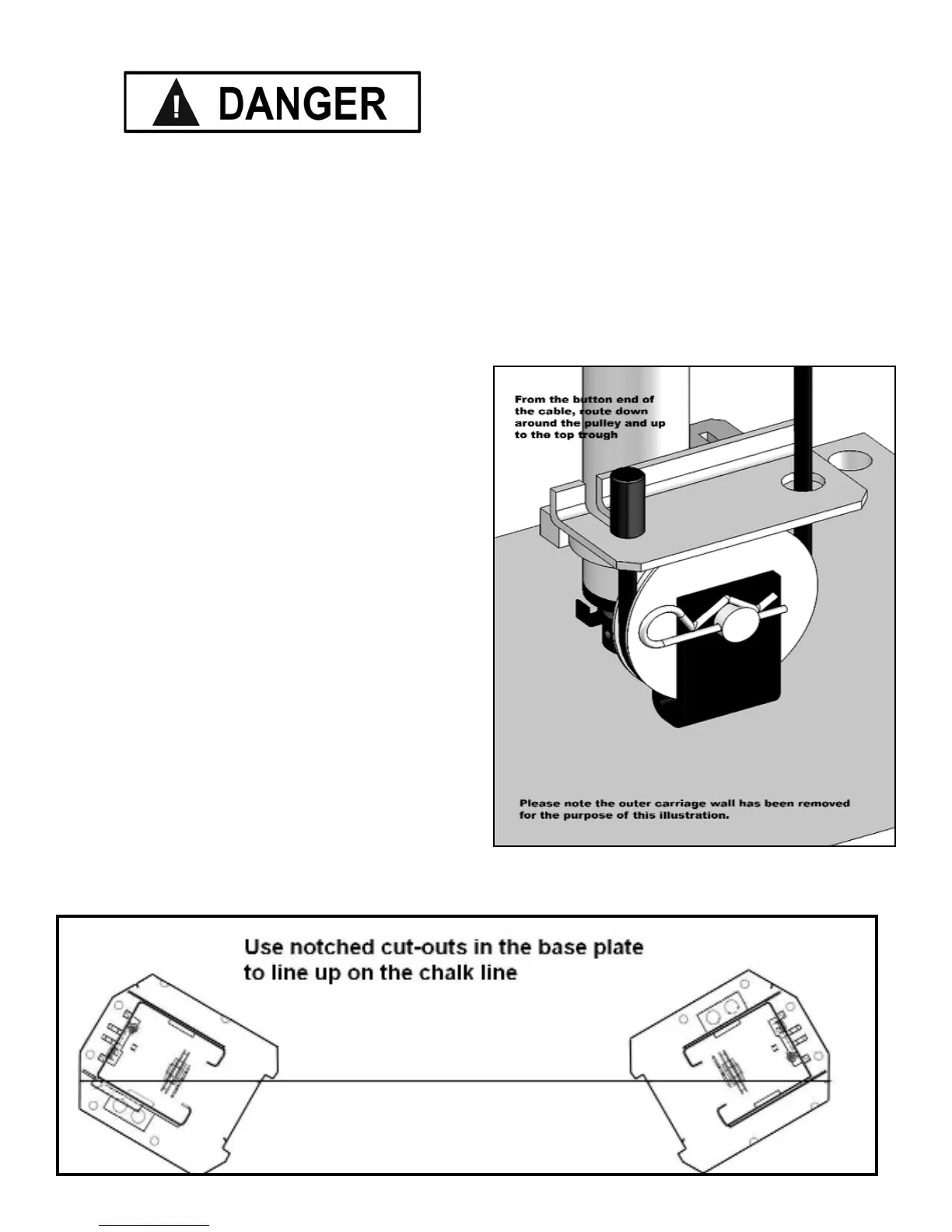 DANGER

From the button end of the cable, route down around the pulley and up to the top trough

Please note the outer carriage wall has been removed for the purpose of this illustration.

Use notched cut-outs in the base plate to line up on the chalk line