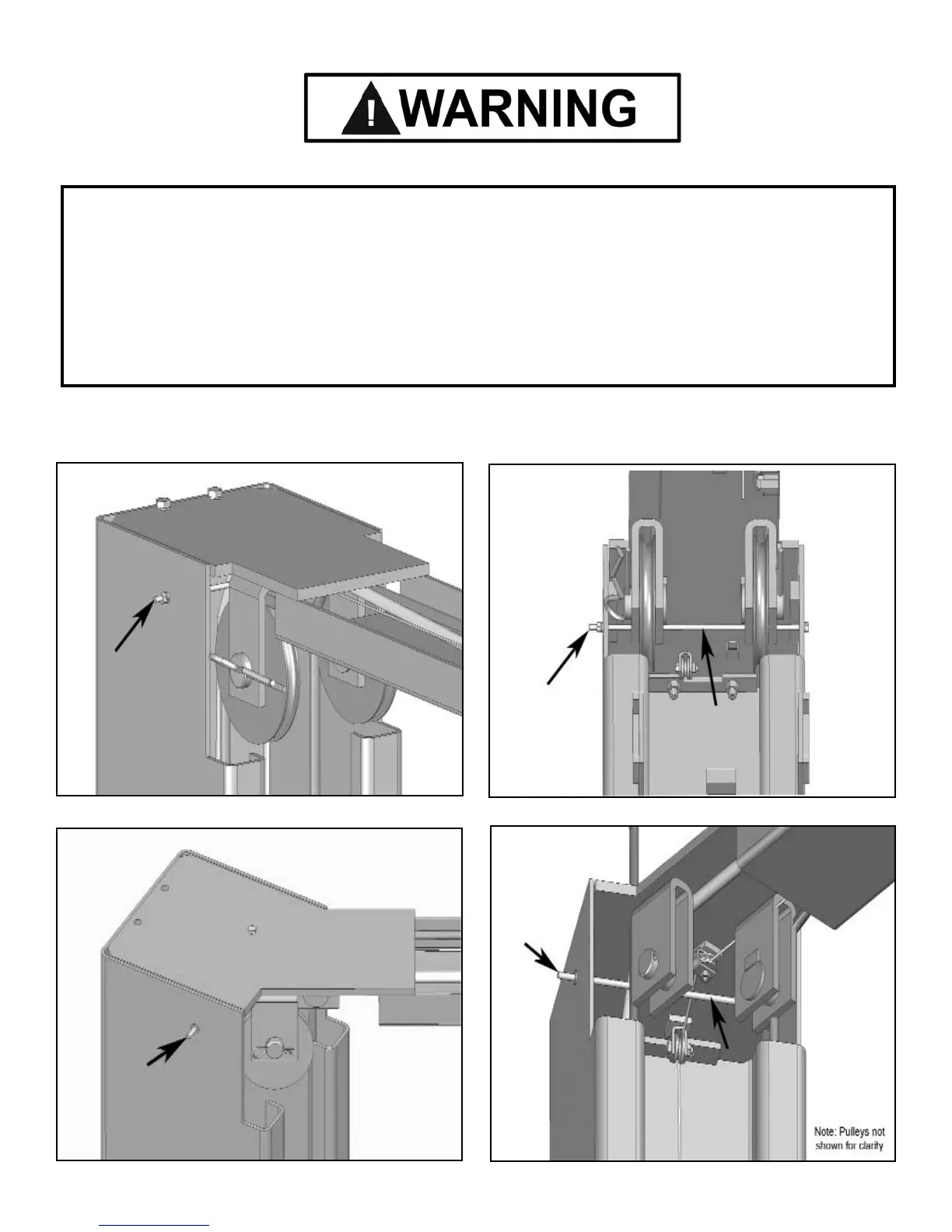 WARNING

Note: Pulleys not shown for clarity