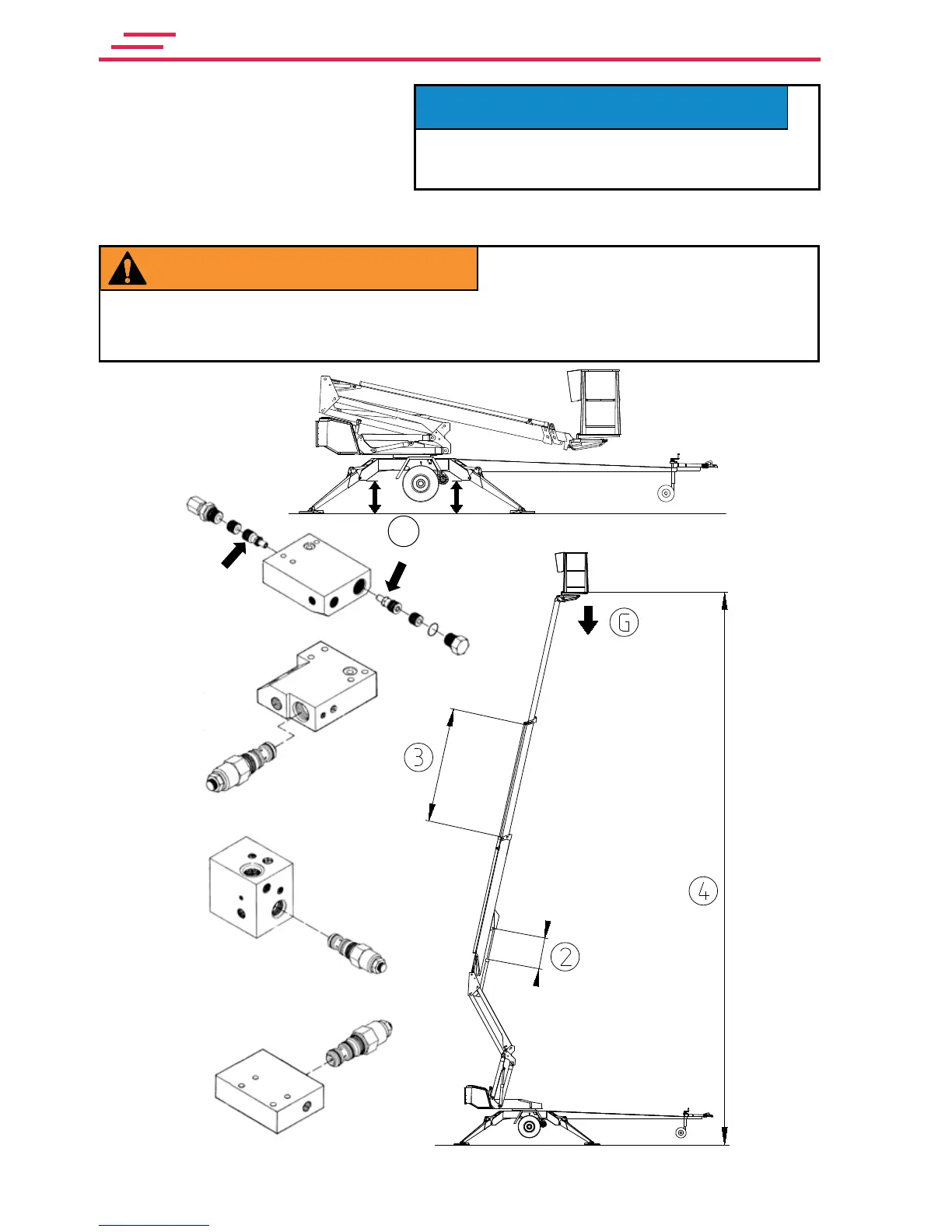 G

3

4

2