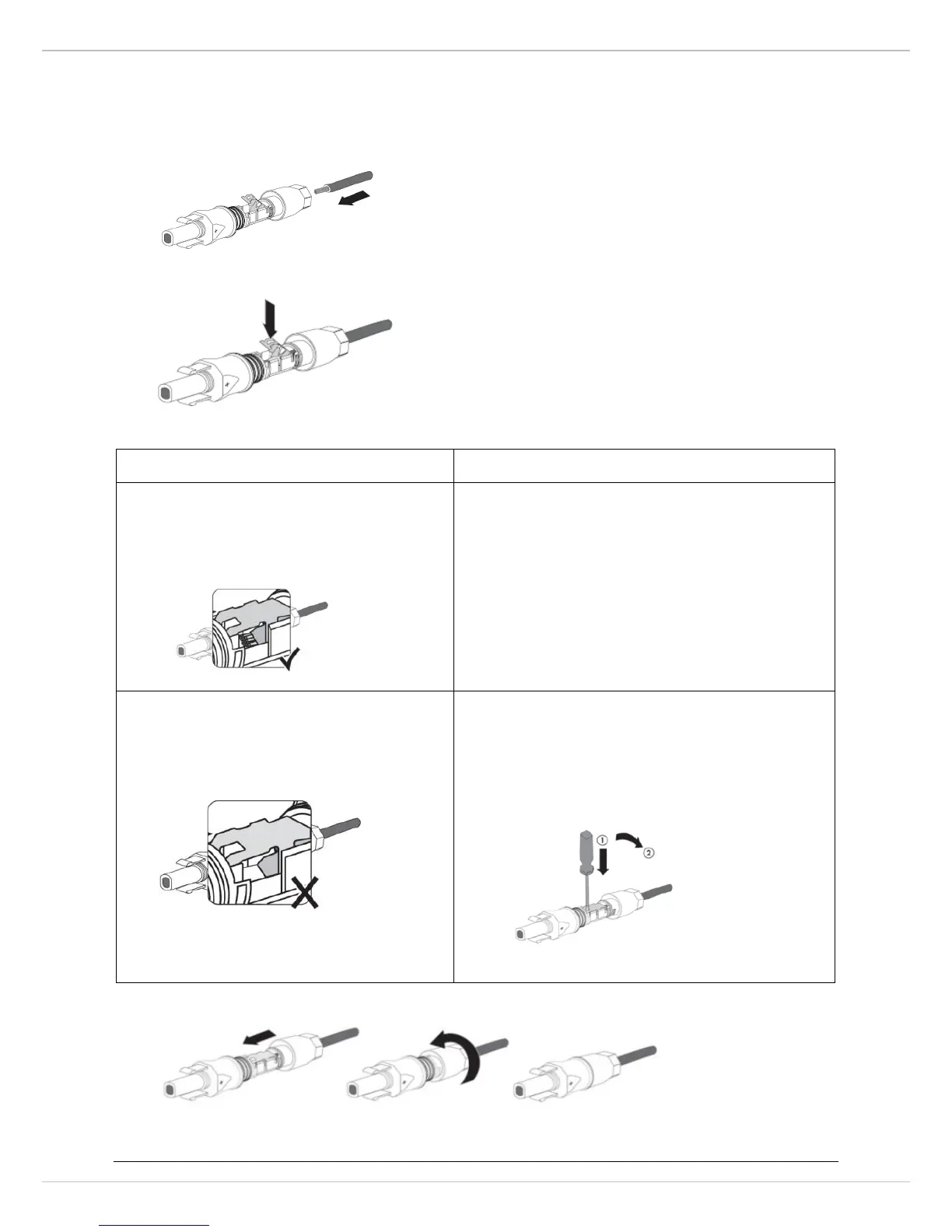 ①

②