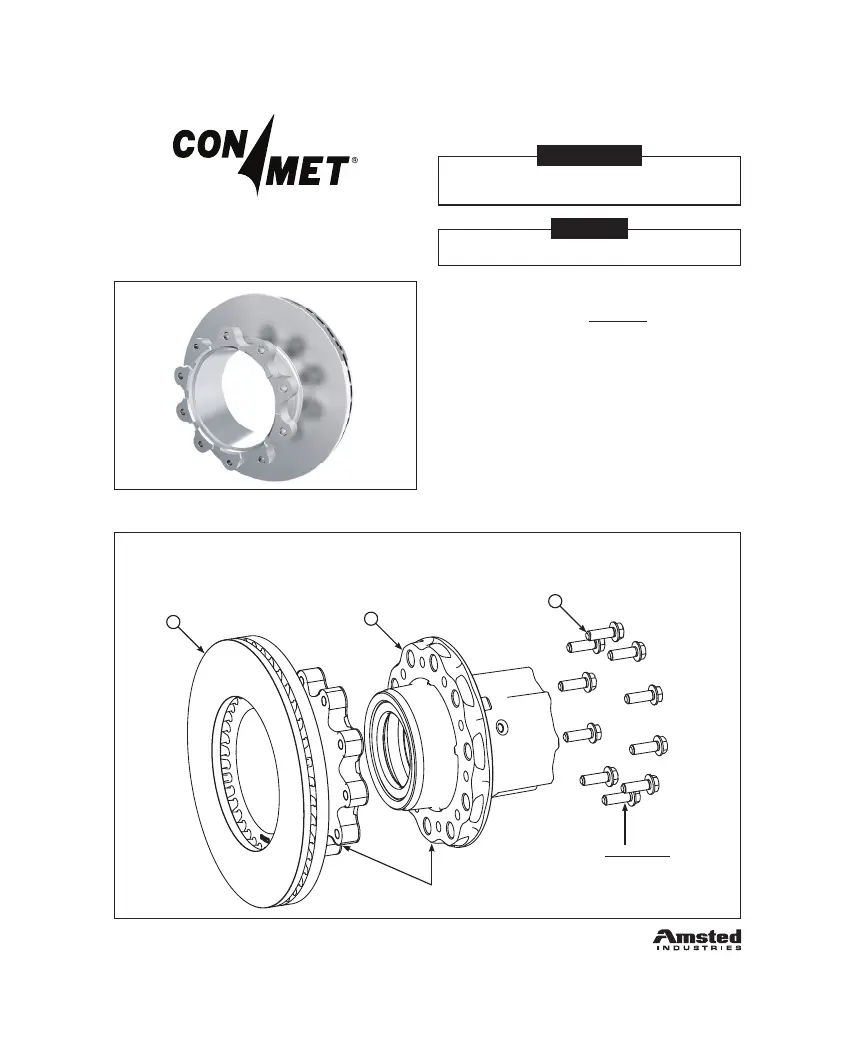 CON MET®

Amsted
INDUSTRIES