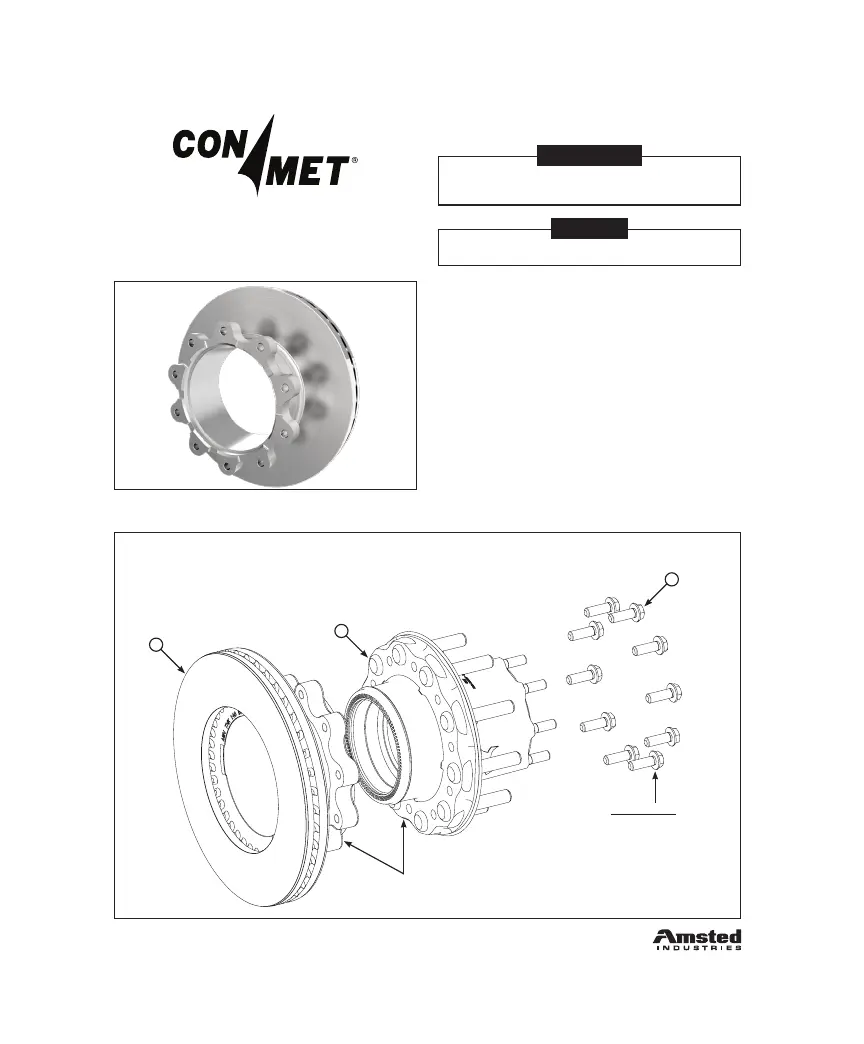 CON MET®

Amsted
INDUSTRIES