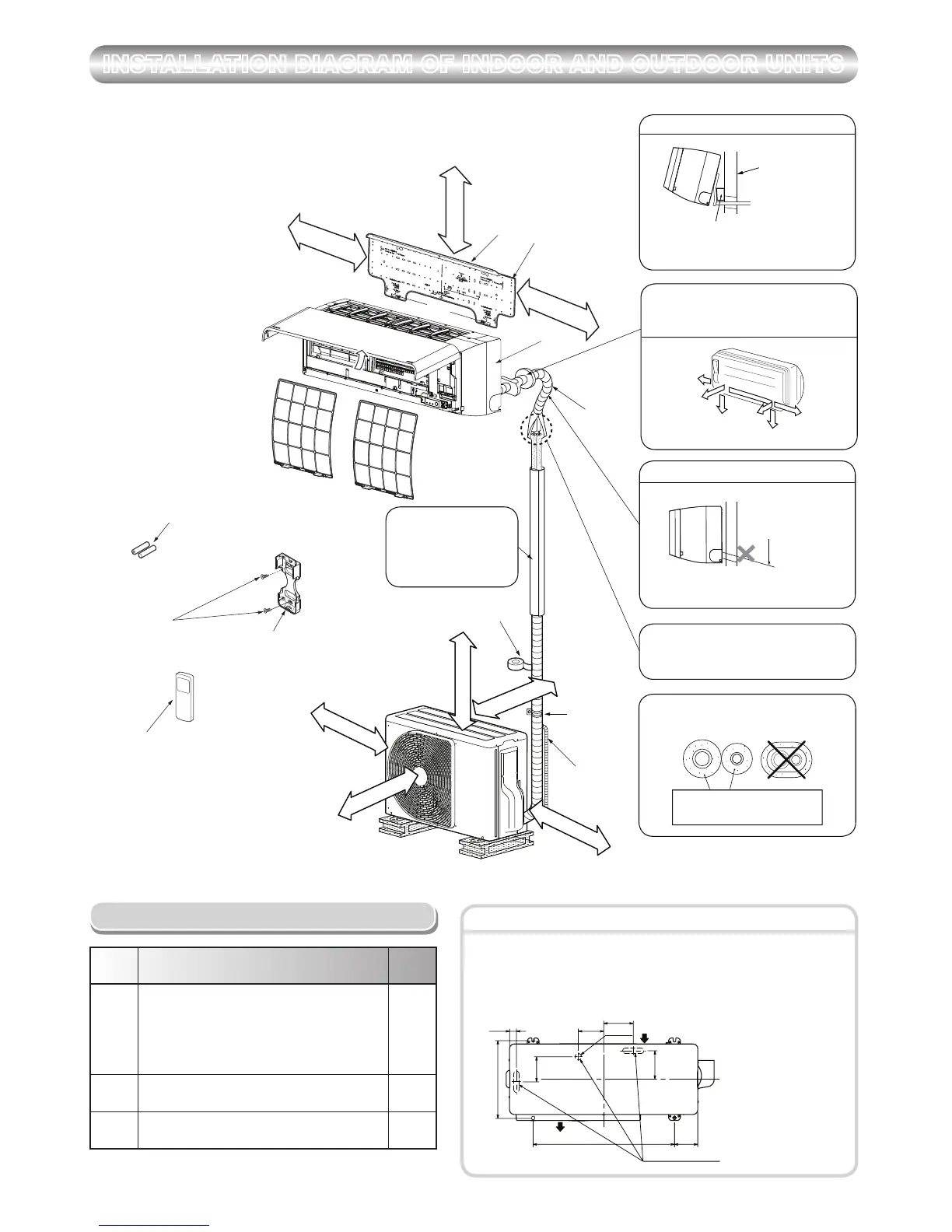 INSTALLATION DIAGRAM OF INDOOR AND OUTDOOR UNITS