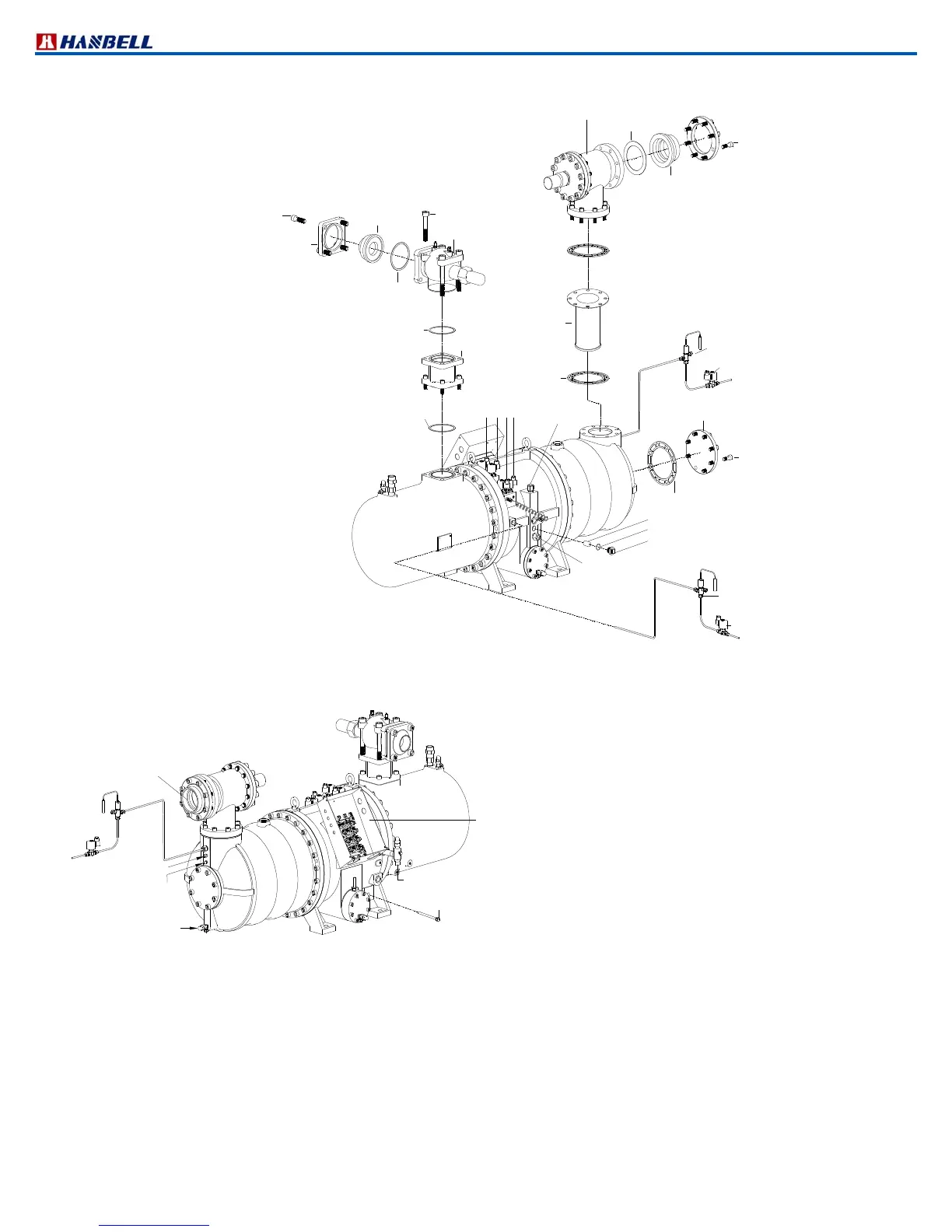 HANBELL