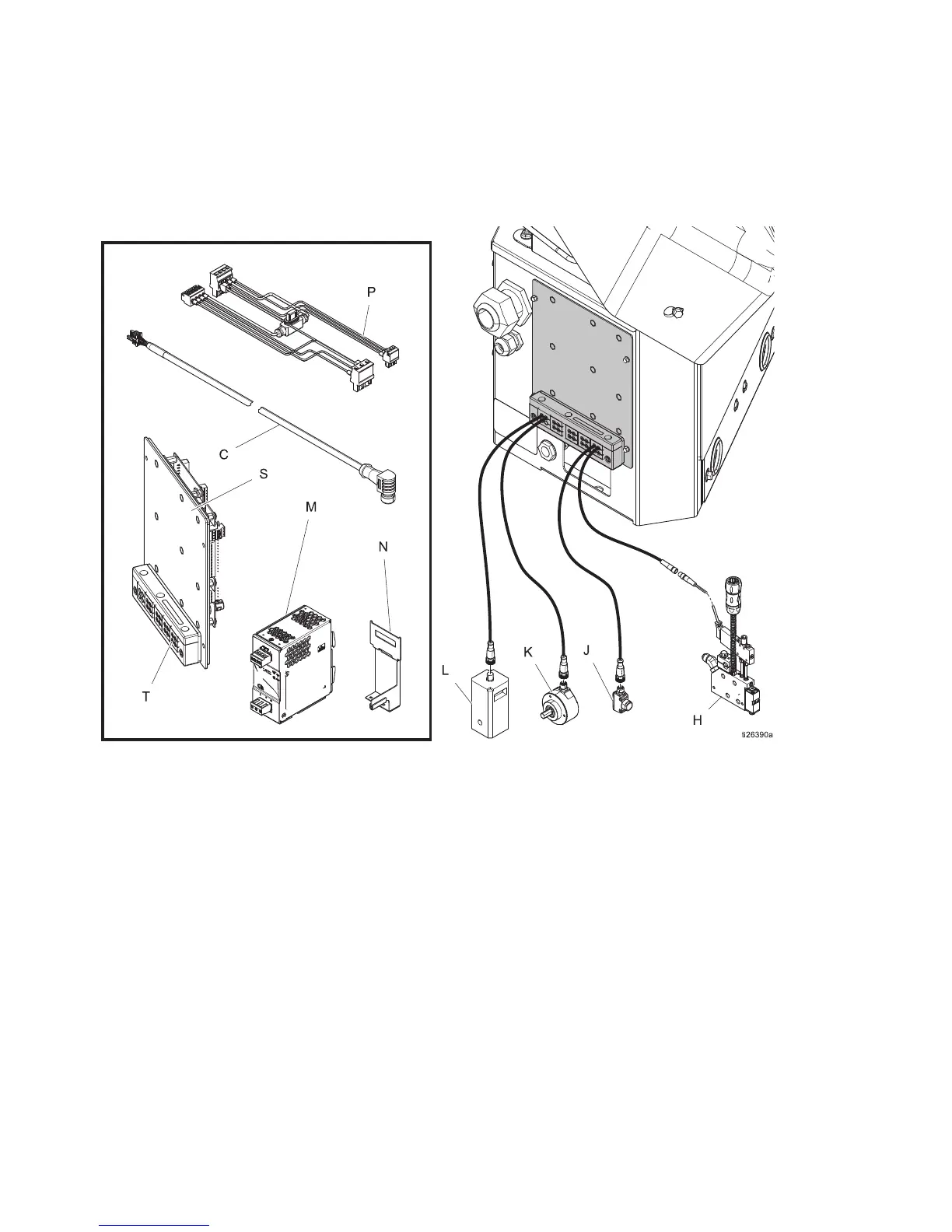 P

C

S

M

N

T

L

K

J

H

ti26390a