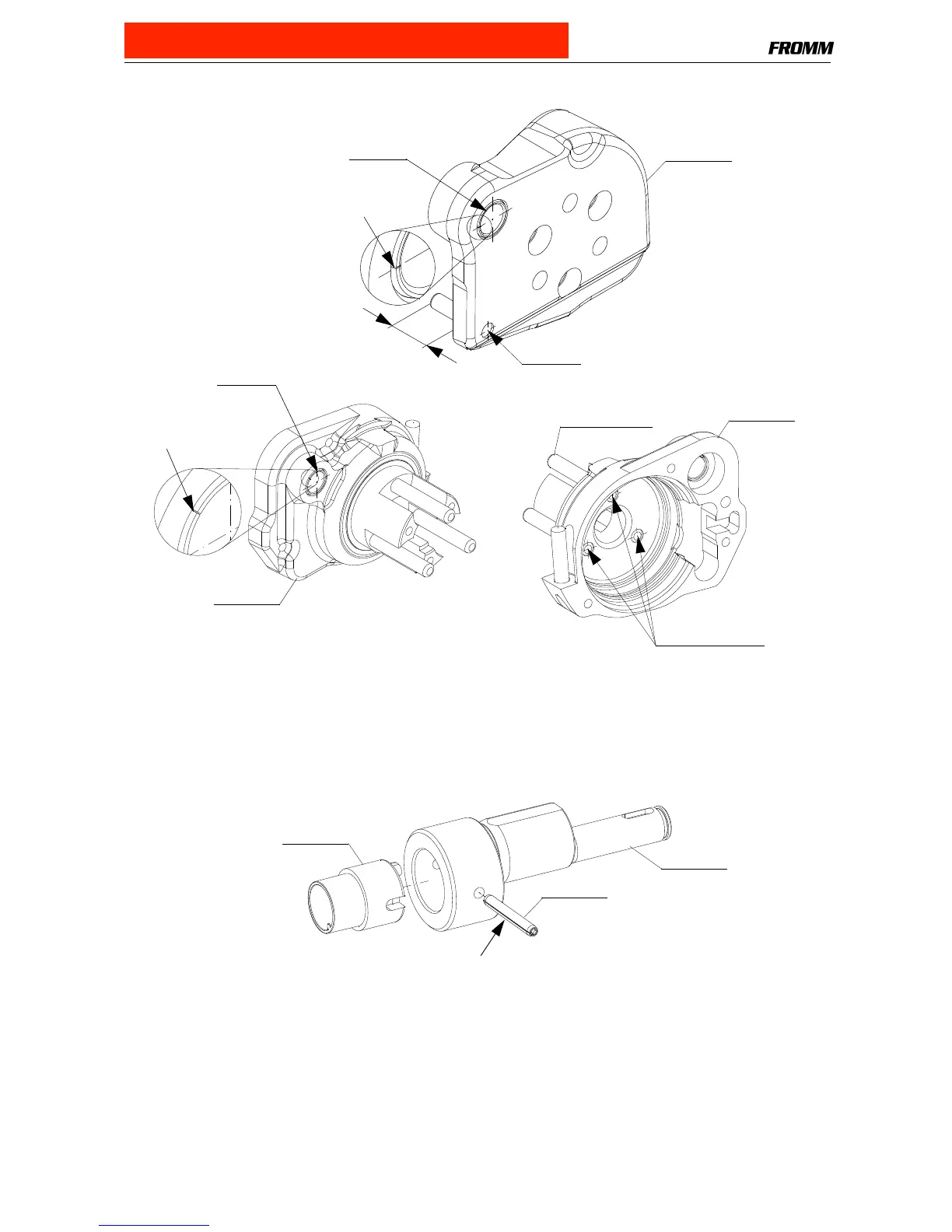 FROMM