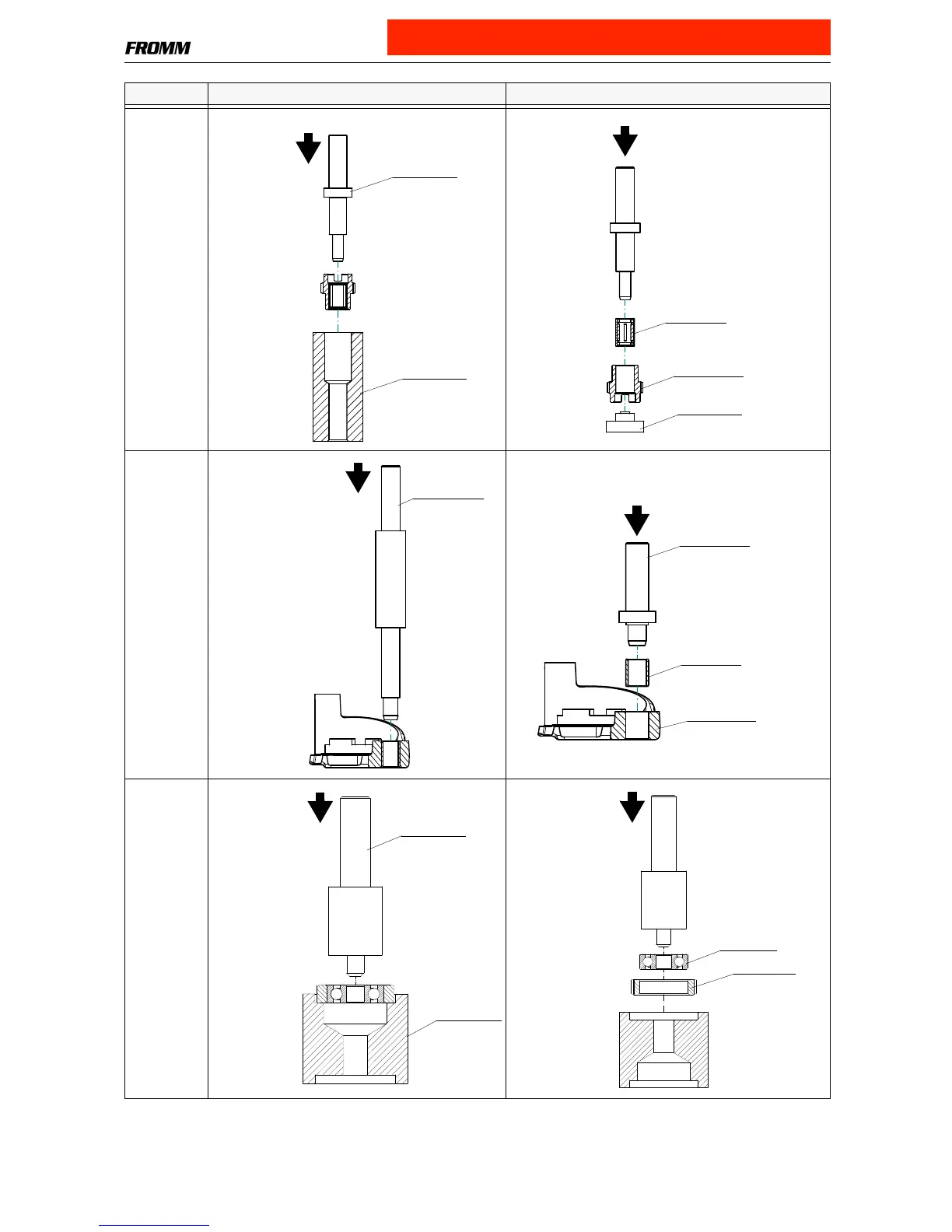 FROMM