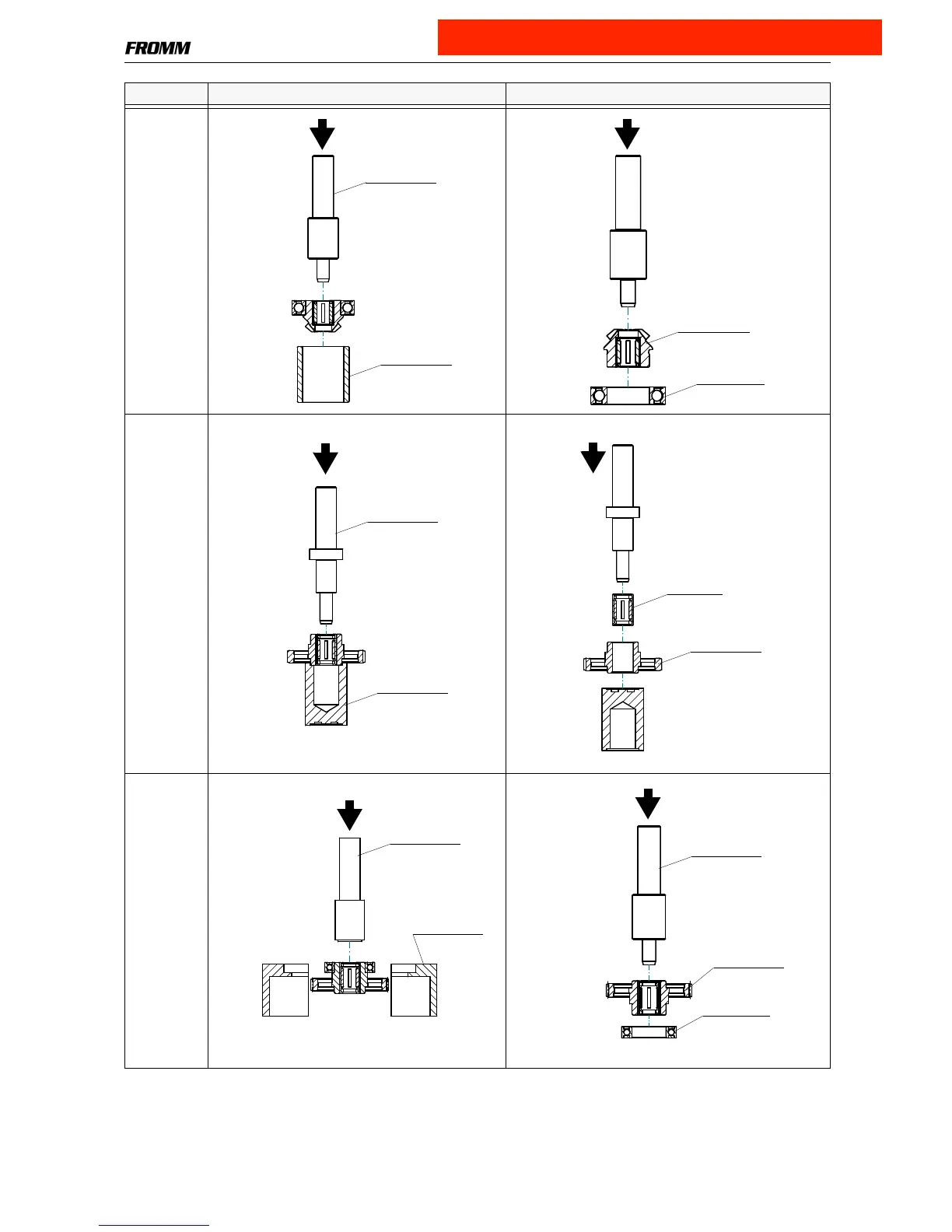 FROMM