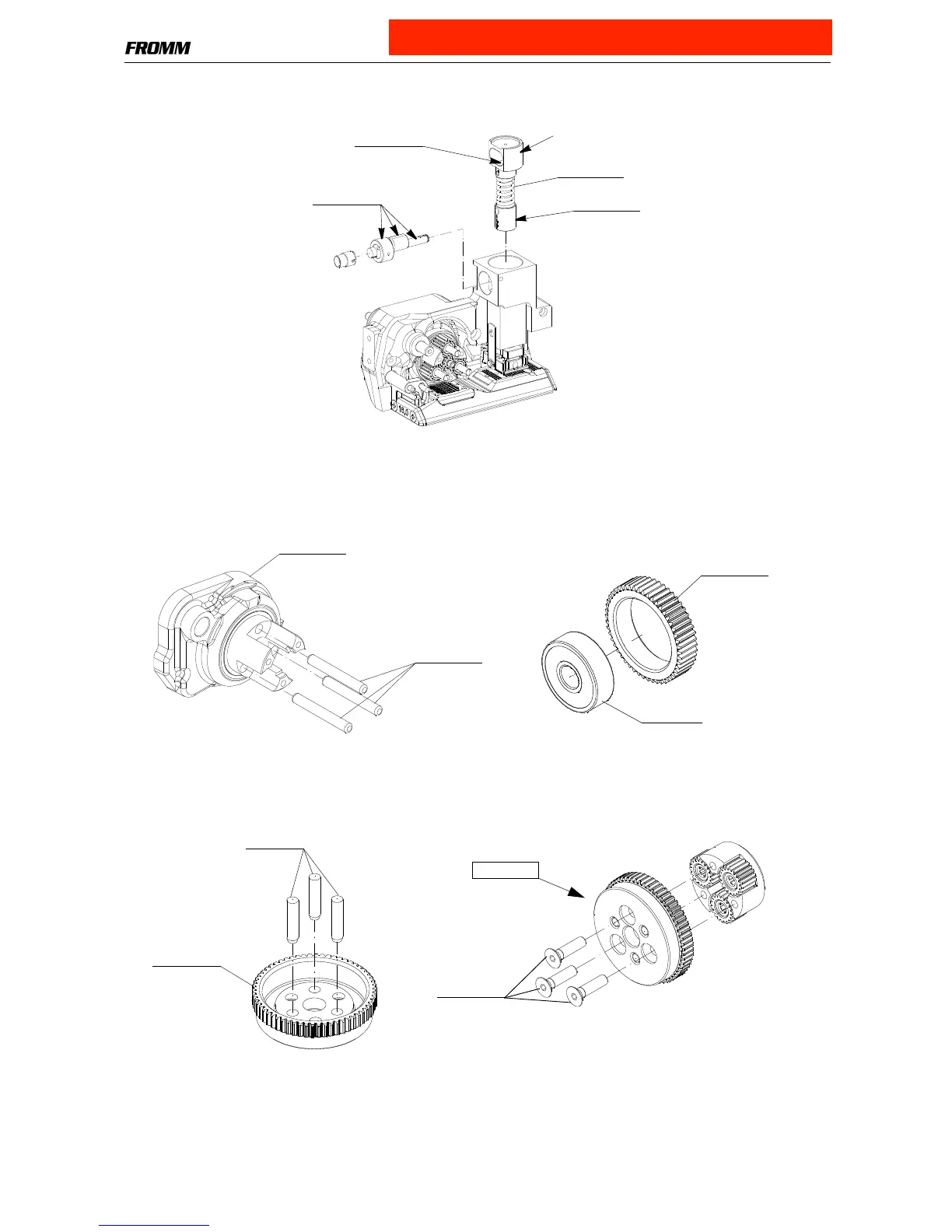 FROMM