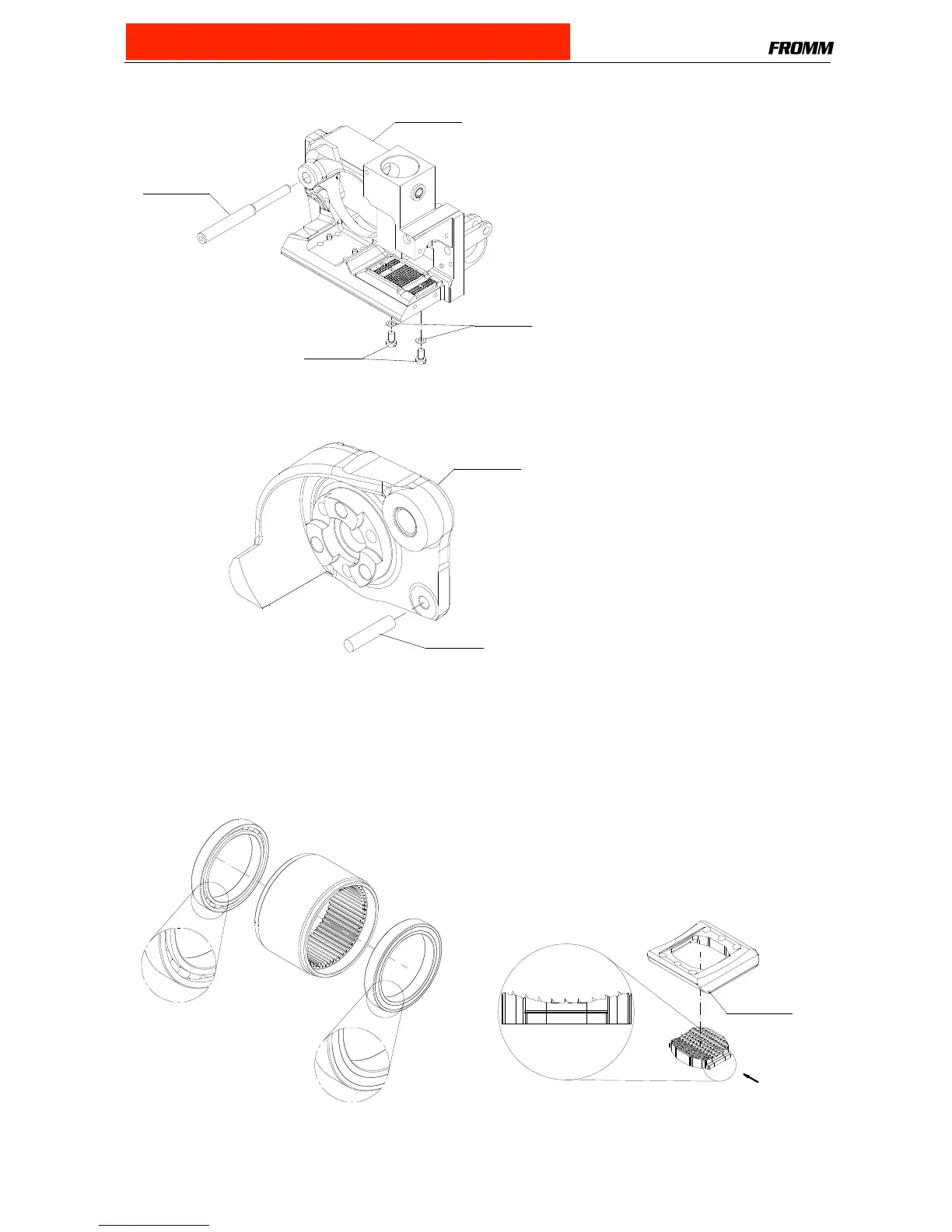 FROMM