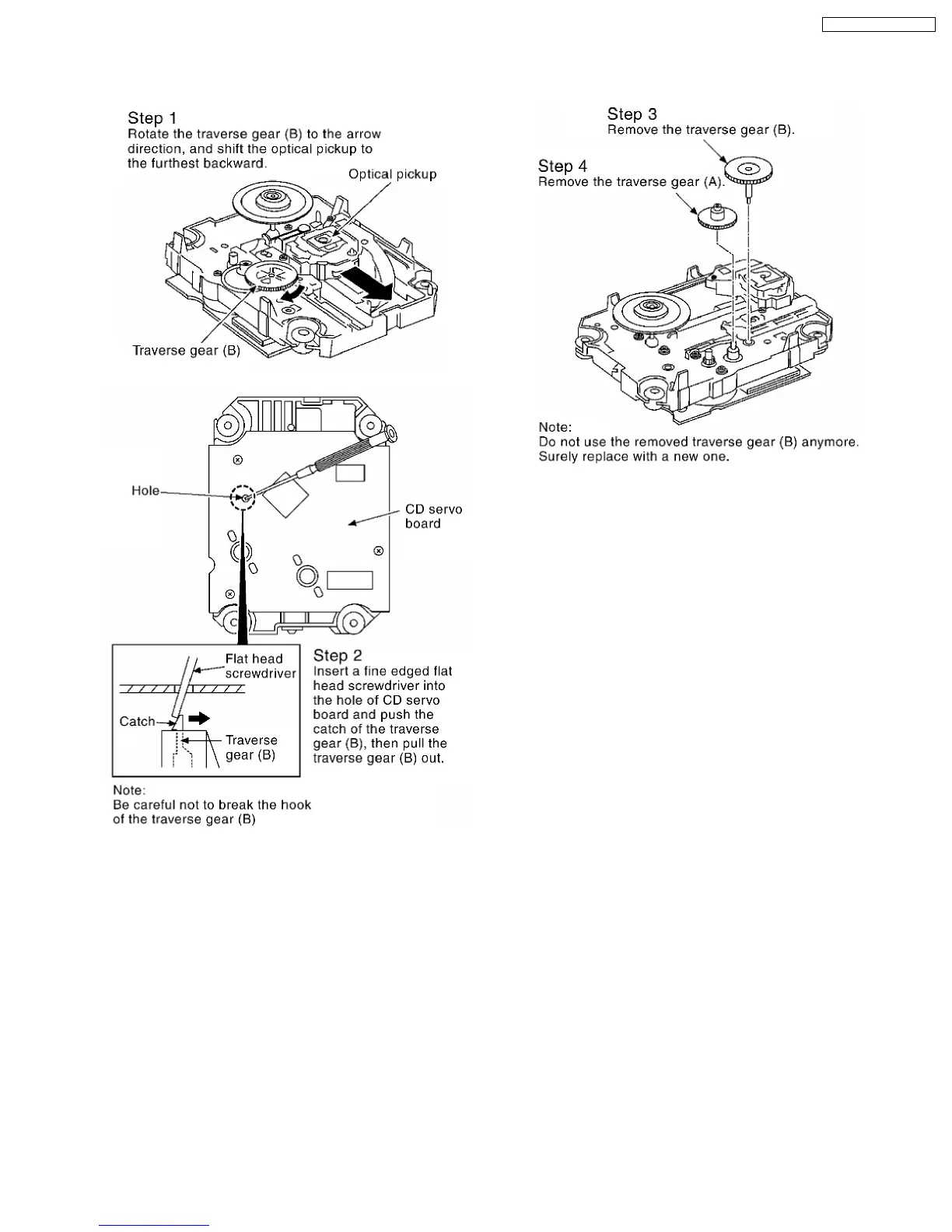 Step 1
Rotate the traverse gear (B) to the arrow direction, and shift the optical pickup to the furthest backward.

Optical pickup

Traverse gear (B)

Hole

CD servo board

Flat head screwdriver

Catch

Traverse gear (B)

Step 2
Insert a fine edged flat head screwdriver into the hole of CD servo board and push the catch of the traverse gear (B), then pull the traverse gear (B) out.

Note:
Be careful not to break the hook of the traverse gear (B)

Step 3
Remove the traverse gear (B).

Step 4
Remove the traverse gear (A).

Note:
Do not use the removed traverse gear (B) anymore. Surely replace with a new one.