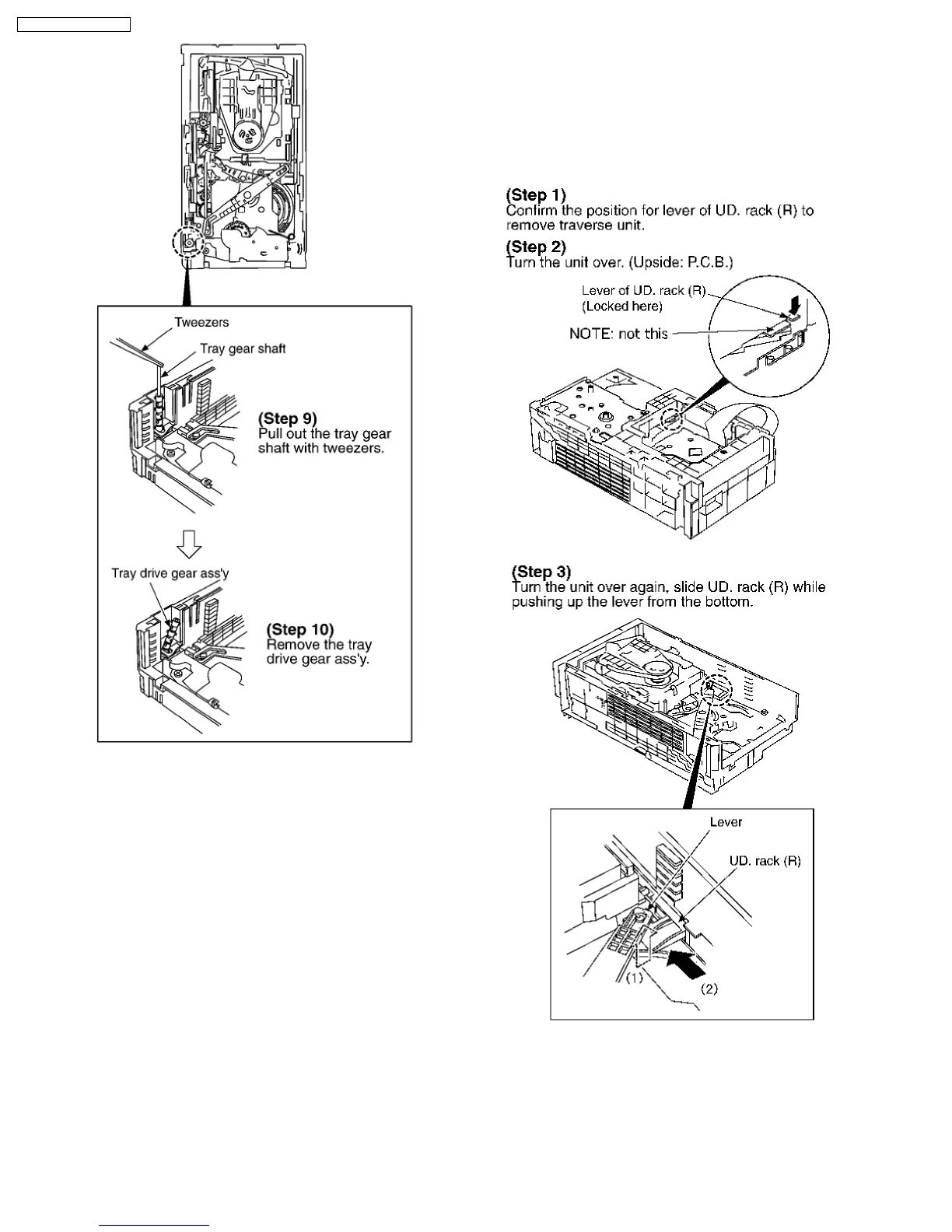 Tweezers

Tray gear shaft

(Step 9)
Pull out the tray gear shaft with tweezers.

Tray drive gear ass'y

(Step 10)
Remove the tray drive gear ass'y.

(Step 1)
Confirm the position for lever of UD. rack (R) to remove traverse unit.

(Step 2)
Turn the unit over. (Upside: P.C.B.)

Lever of UD. rack (R)
(Locked here)

NOTE: not this

(Step 3)
Turn the unit over again, slide UD. rack (R) while pushing up the lever from the bottom.

Lever

UD. rack (R)

(1)

(2)