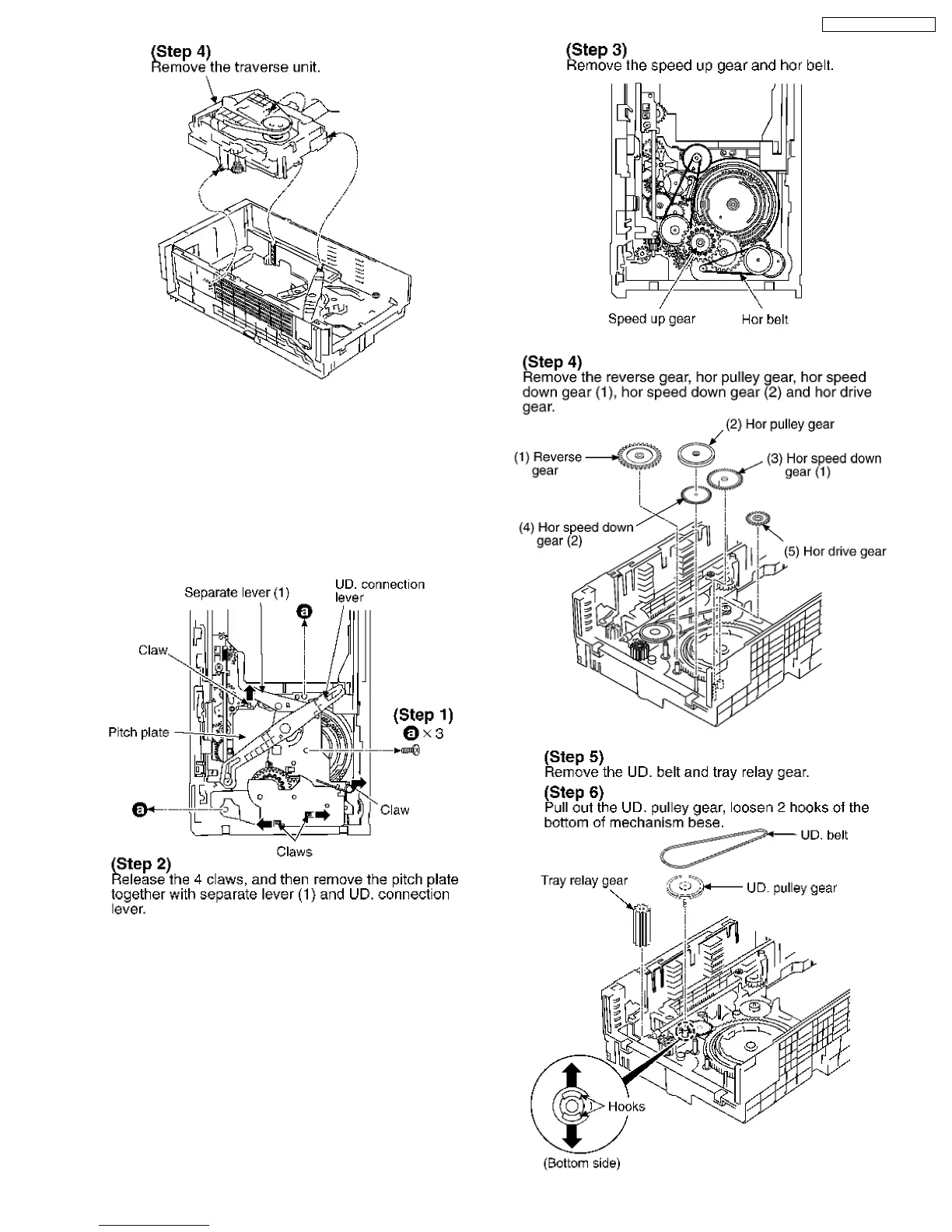 (Step 4)
Remove the traverse unit.

Separate lever (1)

UD. connection lever

a

Claw

Pitch plate

(Step 1)
a × 3

a

Claw

Claws

(Step 2)
Release the 4 claws, and then remove the pitch plate together with separate lever (1) and UD. connection lever.

(Step 3)
Remove the speed up gear and hor belt.

Speed up gear

Hor belt

(Step 4)
Remove the reverse gear, hor pulley gear, hor speed down gear (1), hor speed down gear (2) and hor drive gear.

(2) Hor pulley gear

(1) Reverse gear

(3) Hor speed down gear (1)

(4) Hor speed down gear (2)

(5) Hor drive gear

(Step 5)
Remove the UD. belt and tray relay gear.

(Step 6)
Pull out the UD. pulley gear, loosen 2 hooks of the bottom of mechanism bese.

UD. belt

Tray relay gear

UD. pulley gear

Hooks

(Bottom side)