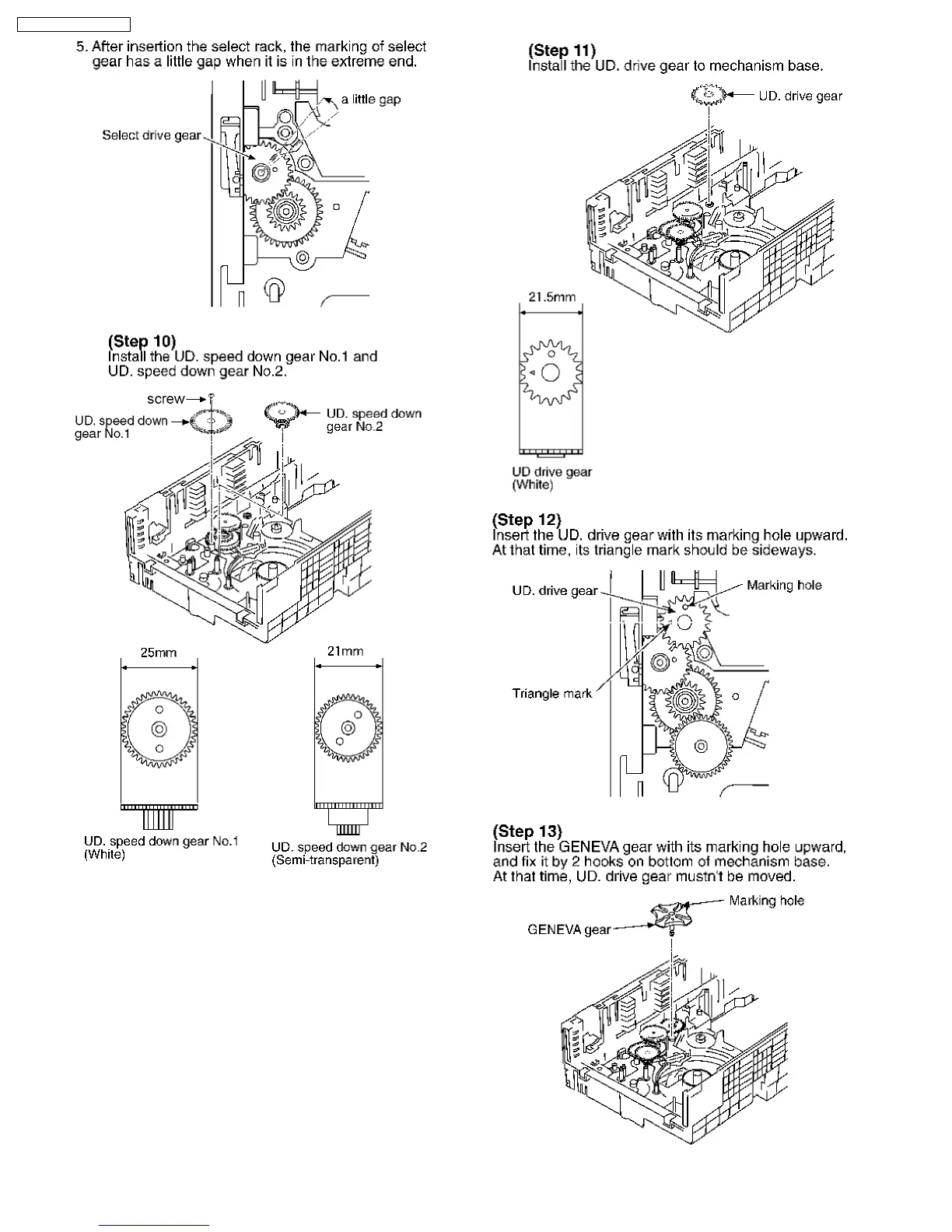 5. After insertion the select rack, the marking of select gear has a little gap when it is in the extreme end.

a little gap

Select drive gear

(Step 10)
Install the UD. speed down gear No.1 and UD. speed down gear No.2.

screw

UD. speed down gear No.1

UD. speed down gear No.2

25mm

21mm

UD. speed down gear No.1 (White)

UD. speed down gear No.2 (Semi-transparent)

(Step 11)
Install the UD. drive gear to mechanism base.

UD. drive gear

21.5mm

UD drive gear (White)

(Step 12)
Insert the UD. drive gear with its marking hole upward. At that time, its triangle mark should be sideways.

UD. drive gear

Marking hole

Triangle mark

(Step 13)
Insert the GENEVA gear with its marking hole upward, and fix it by 2 hooks on bottom of mechanism base. At that time, UD. drive gear mustn't be moved.

Marking hole

GENEVA gear