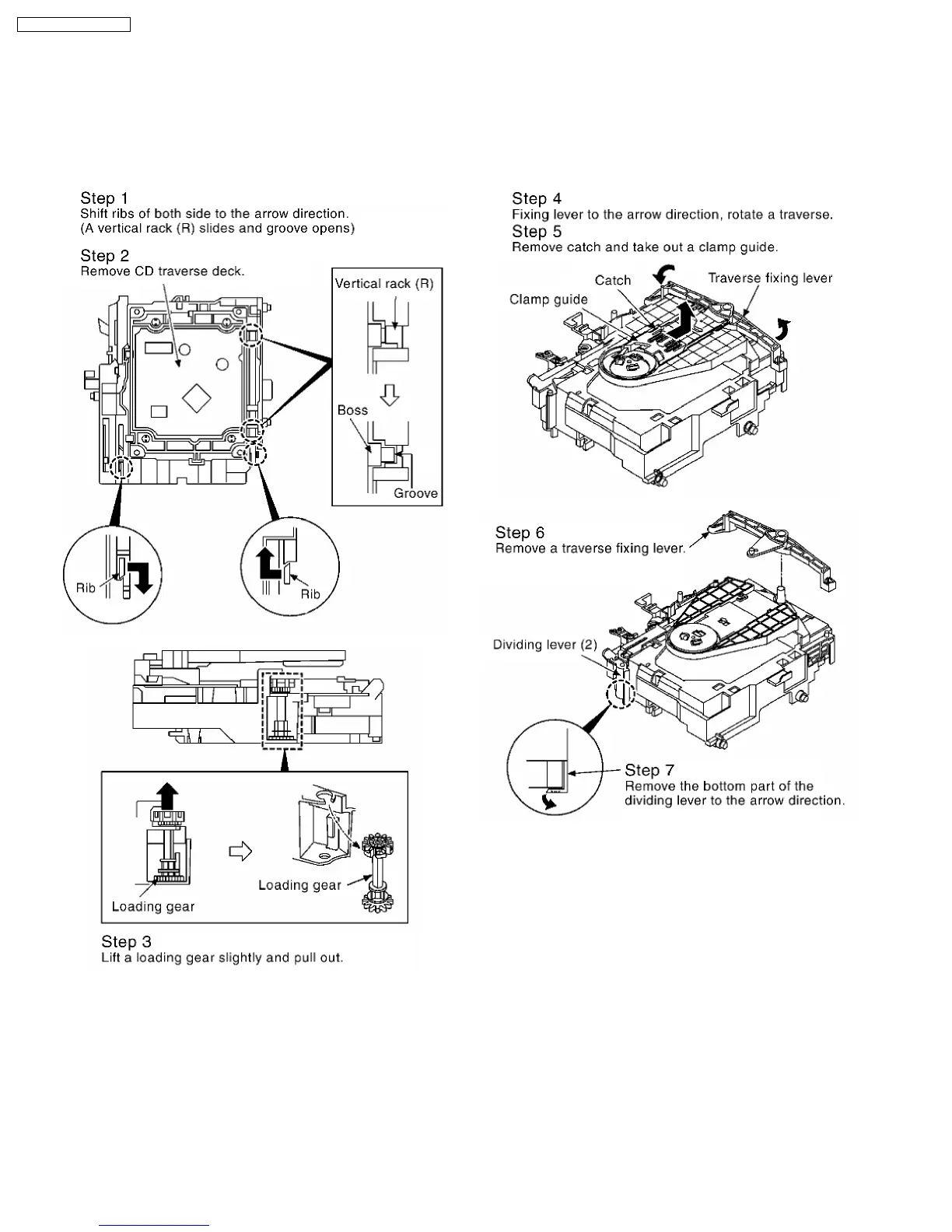 Step 1
Shift ribs of both side to the arrow direction.
(A vertical rack (R) slides and groove opens)

Step 2
Remove CD traverse deck.

Vertical rack (R)

Boss

Groove

Rib

Rib

Loading gear

Loading gear

Step 3
Lift a loading gear slightly and pull out.

Step 4
Fixing lever to the arrow direction, rotate a traverse.

Step 5
Remove catch and take out a clamp guide.

Catch

Traverse fixing lever

Clamp guide

Step 6
Remove a traverse fixing lever.

Dividing lever (2)

Step 7
Remove the bottom part of the dividing lever to the arrow direction.