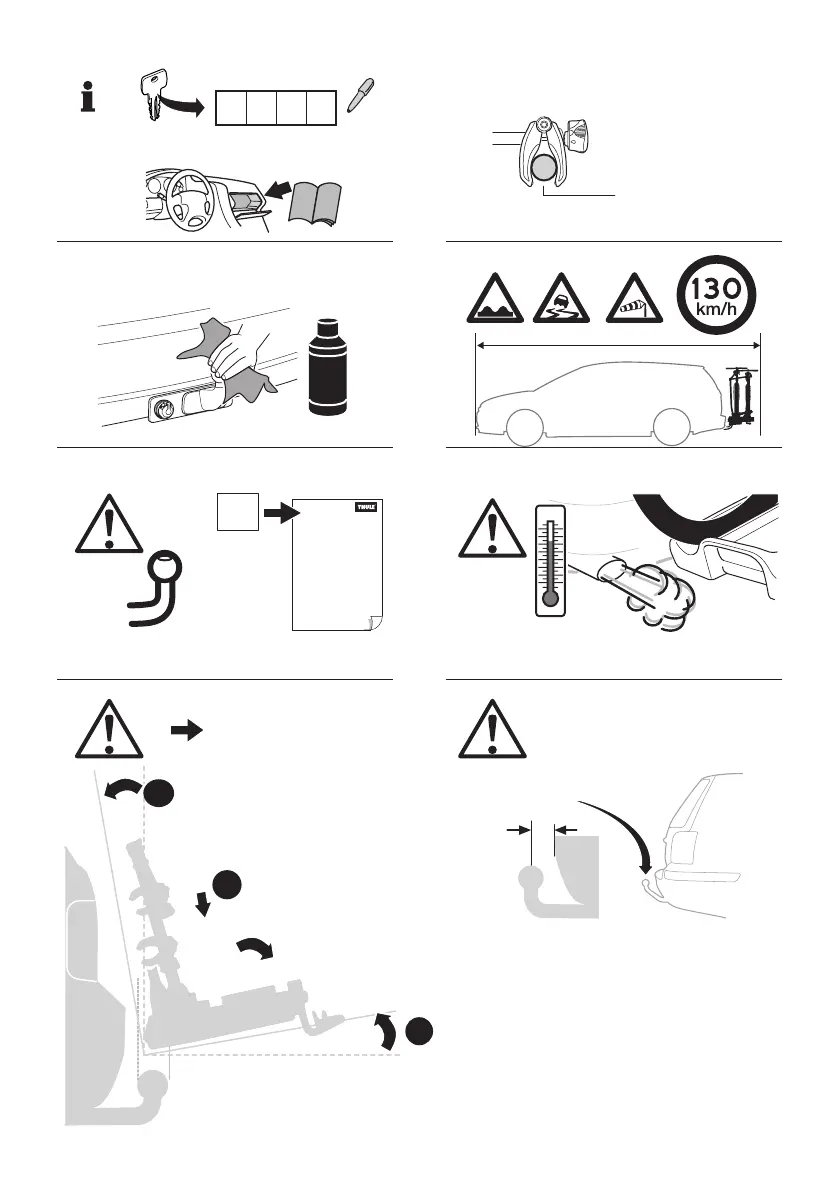 130
km/h

THULE