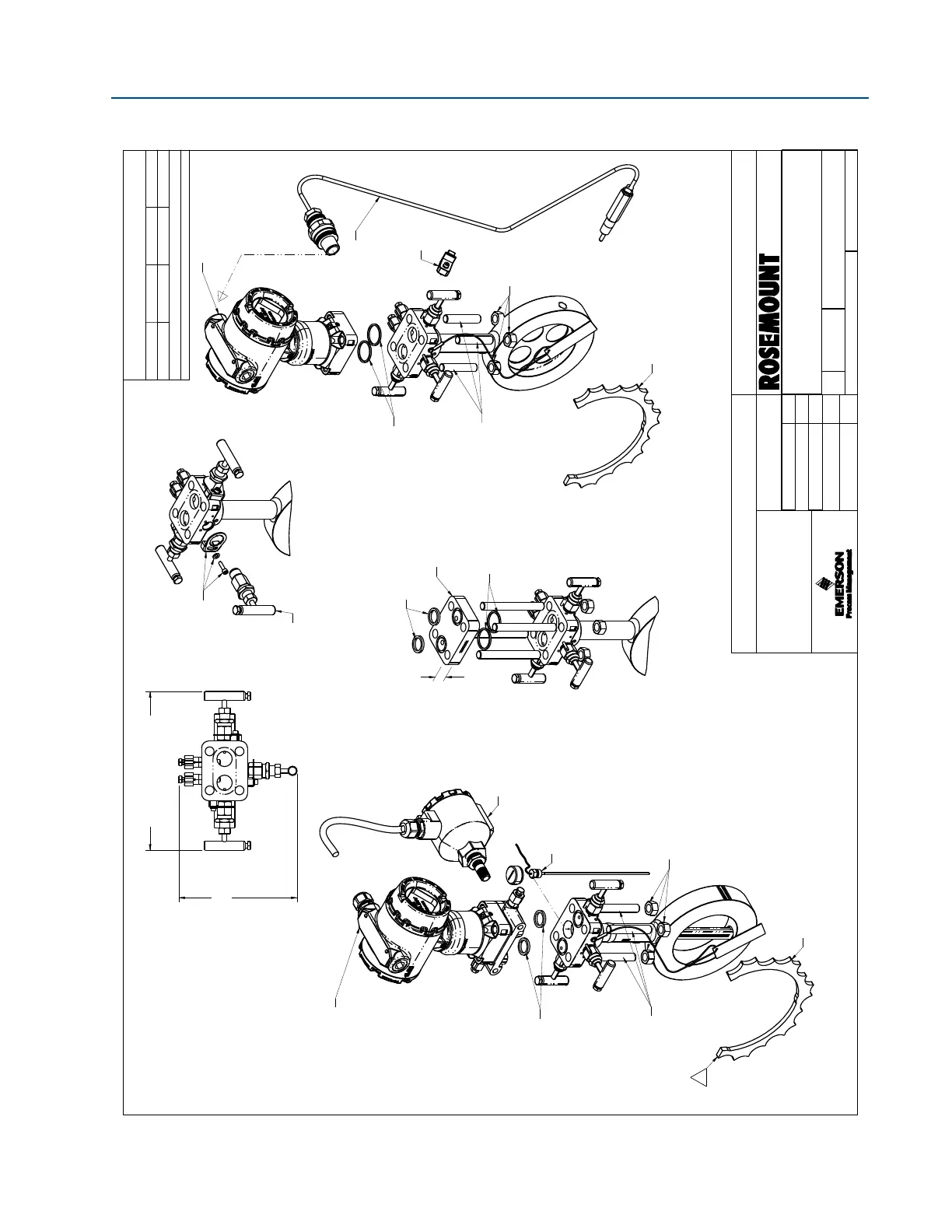 ROSEMOUNT

EMERSON
Process Management