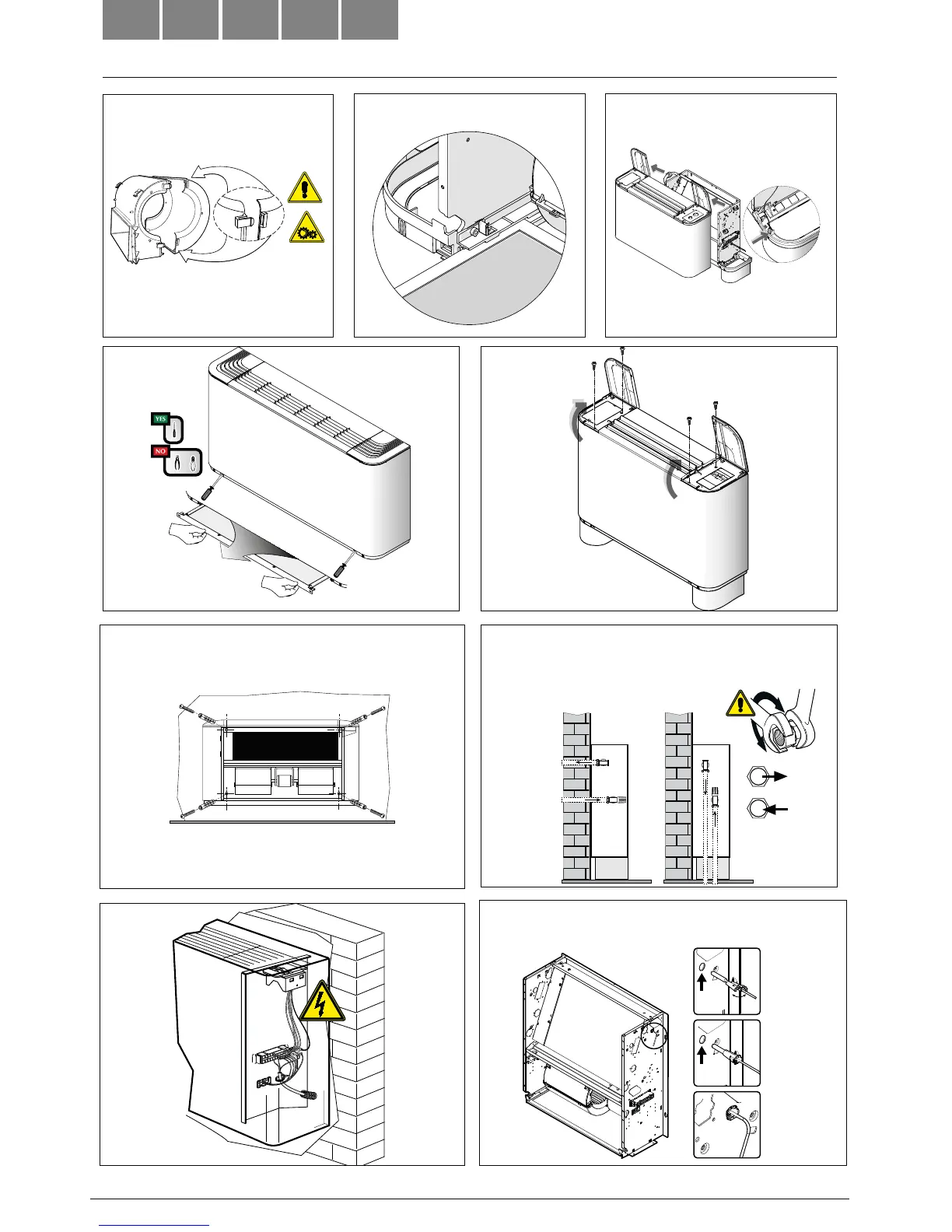 YES
NO