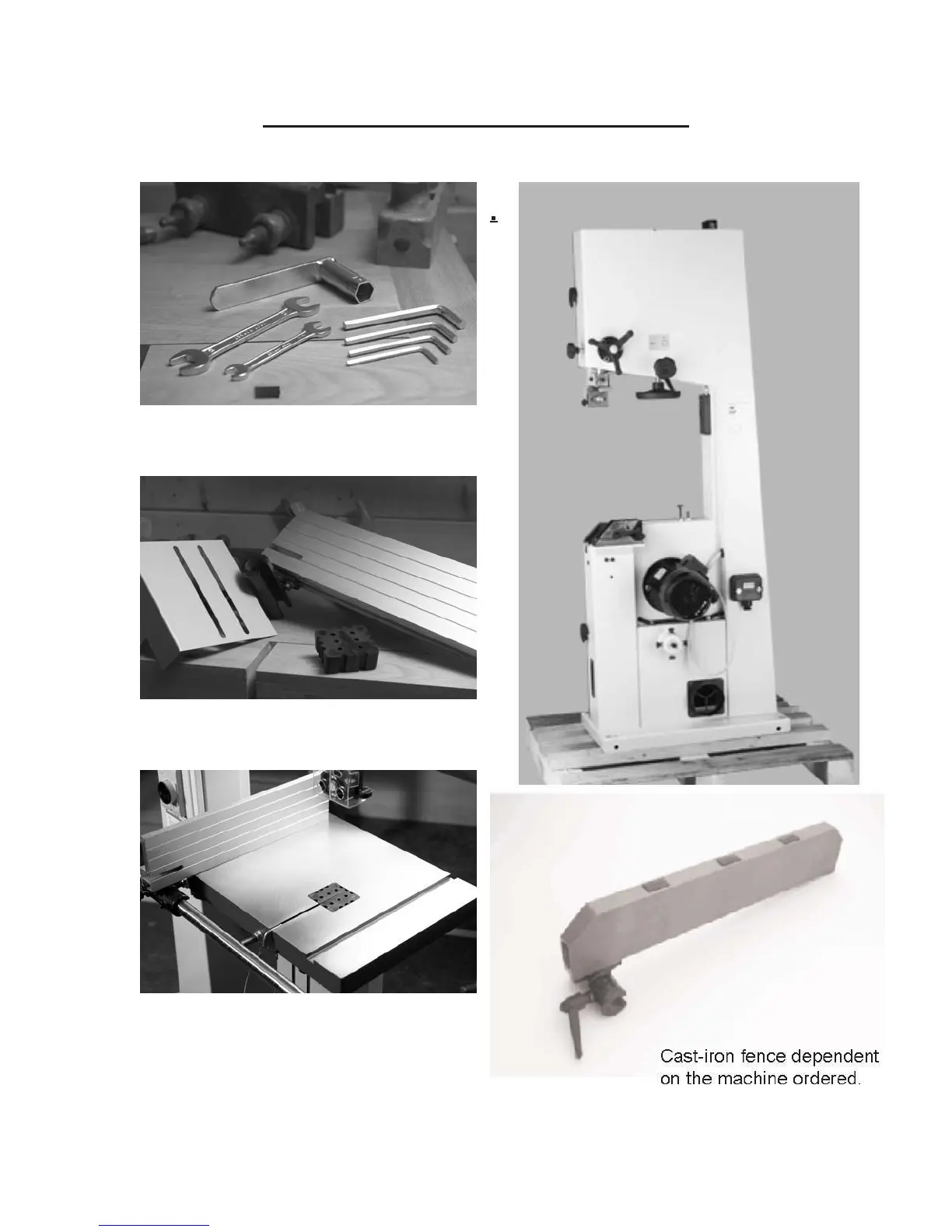 Cast-iron fence dependent on the machine ordered.