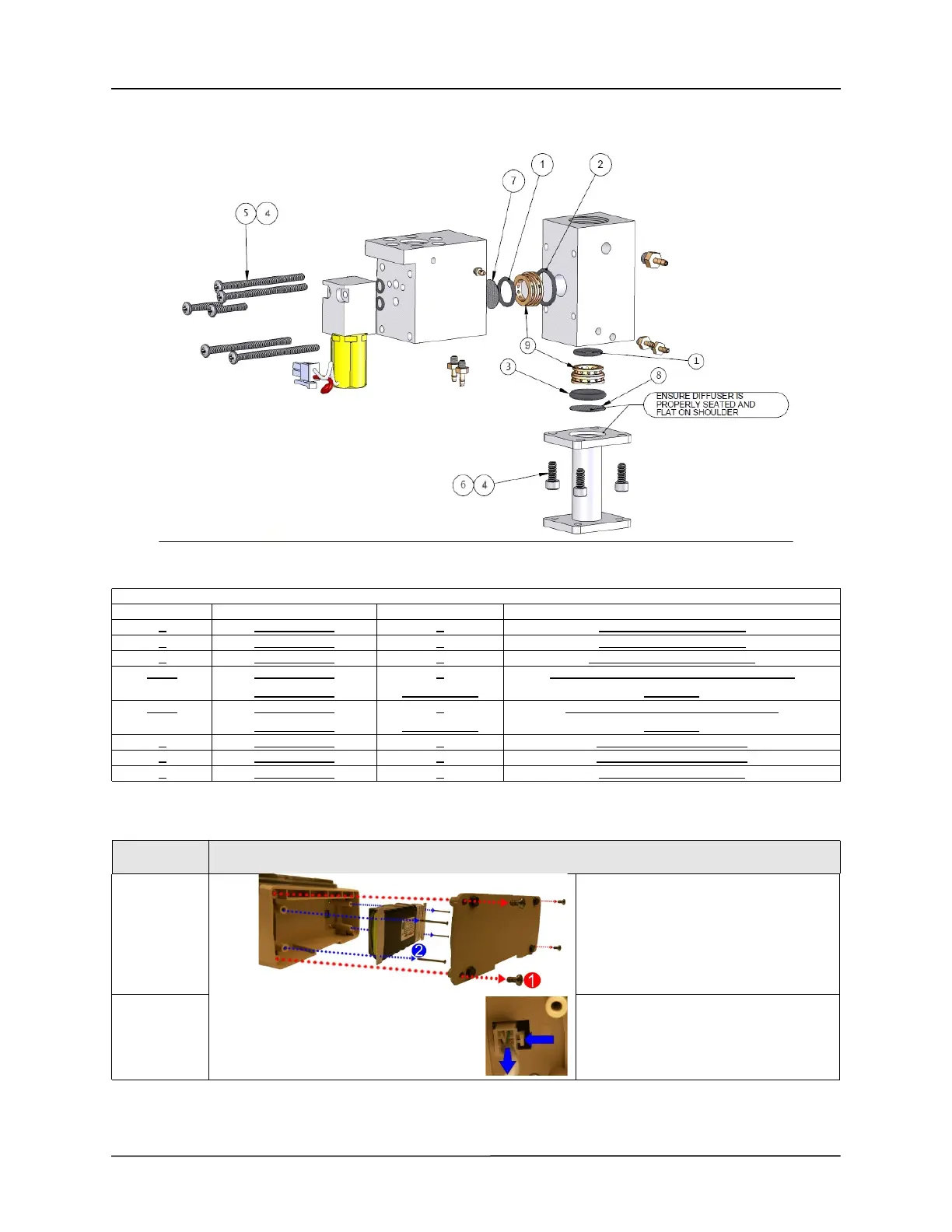 5 4

7

1

2

9

1

3

8

ENSURE DIFFUSER IS PROPERLY SEATED AND FLAT ON SHOULDER

6 4

2

1