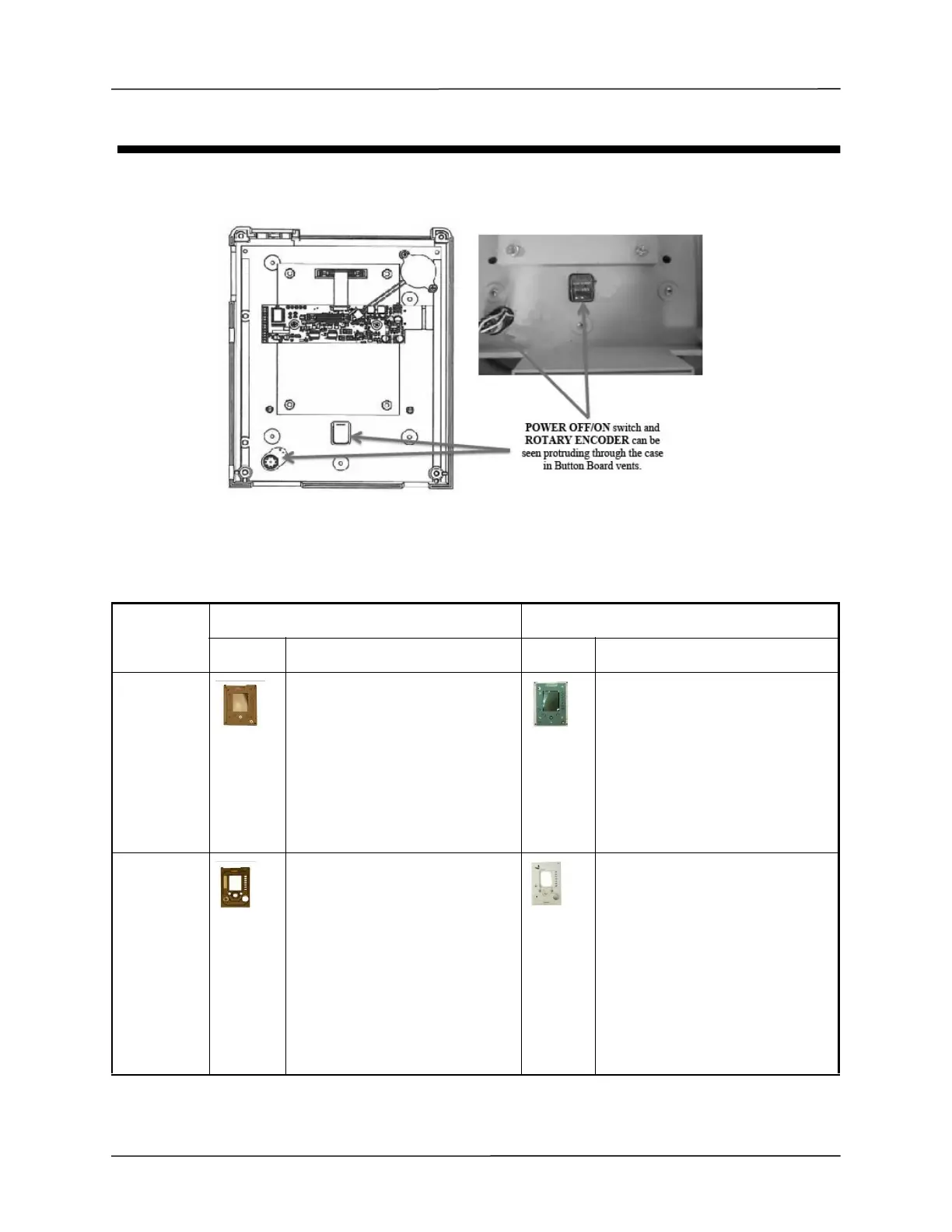 POWER OFF/ON switch and ROTARY ENCODER can be seen protruding through the case in Button Board vents.