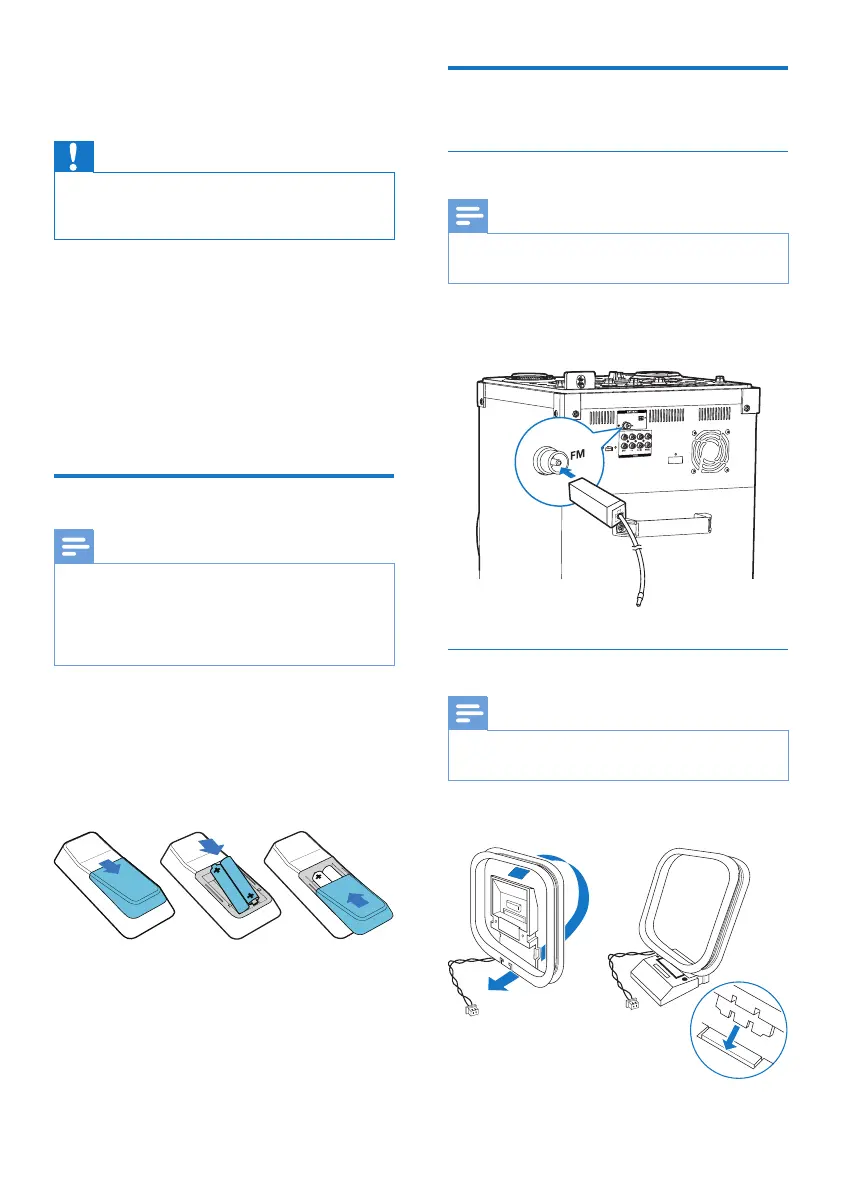 FM