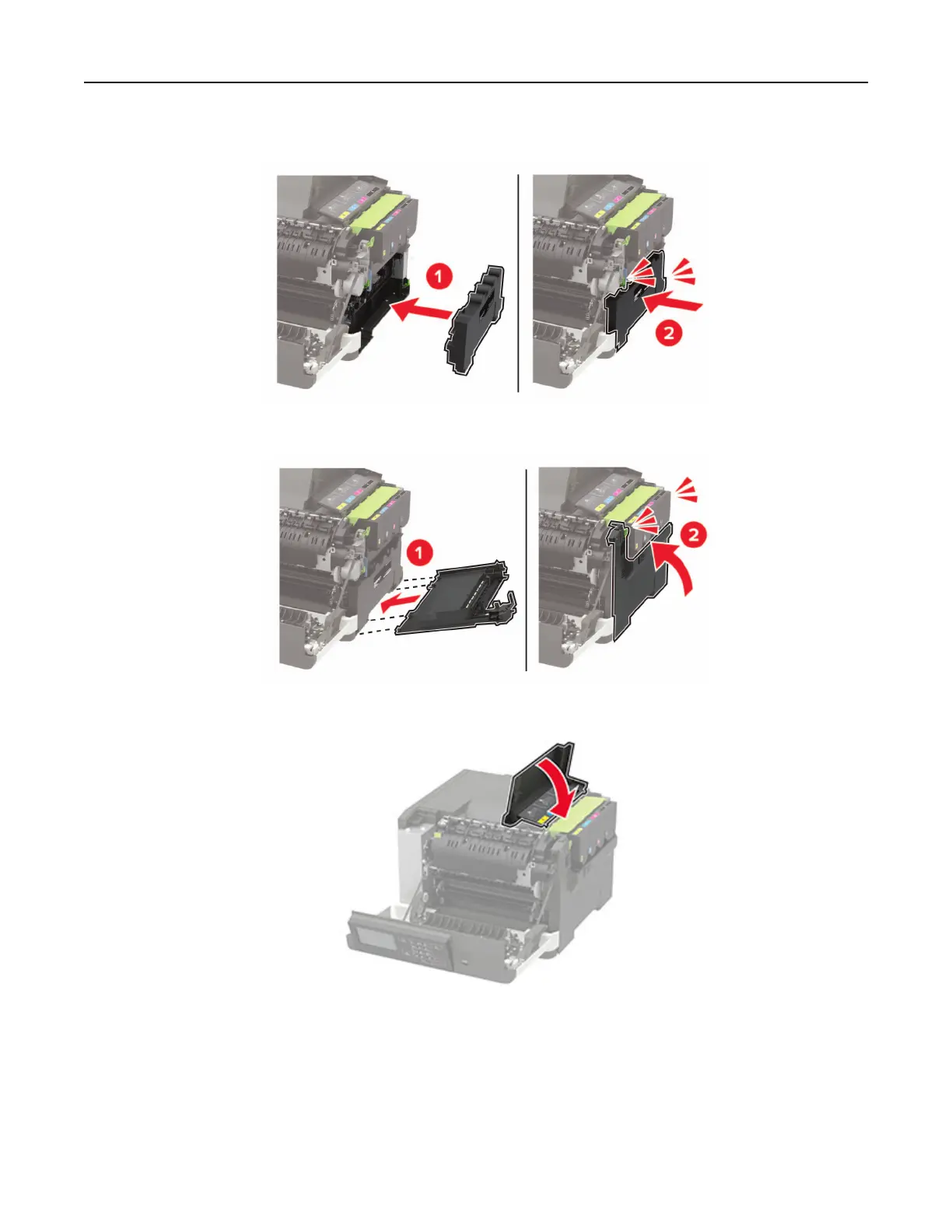 1

2

1

2