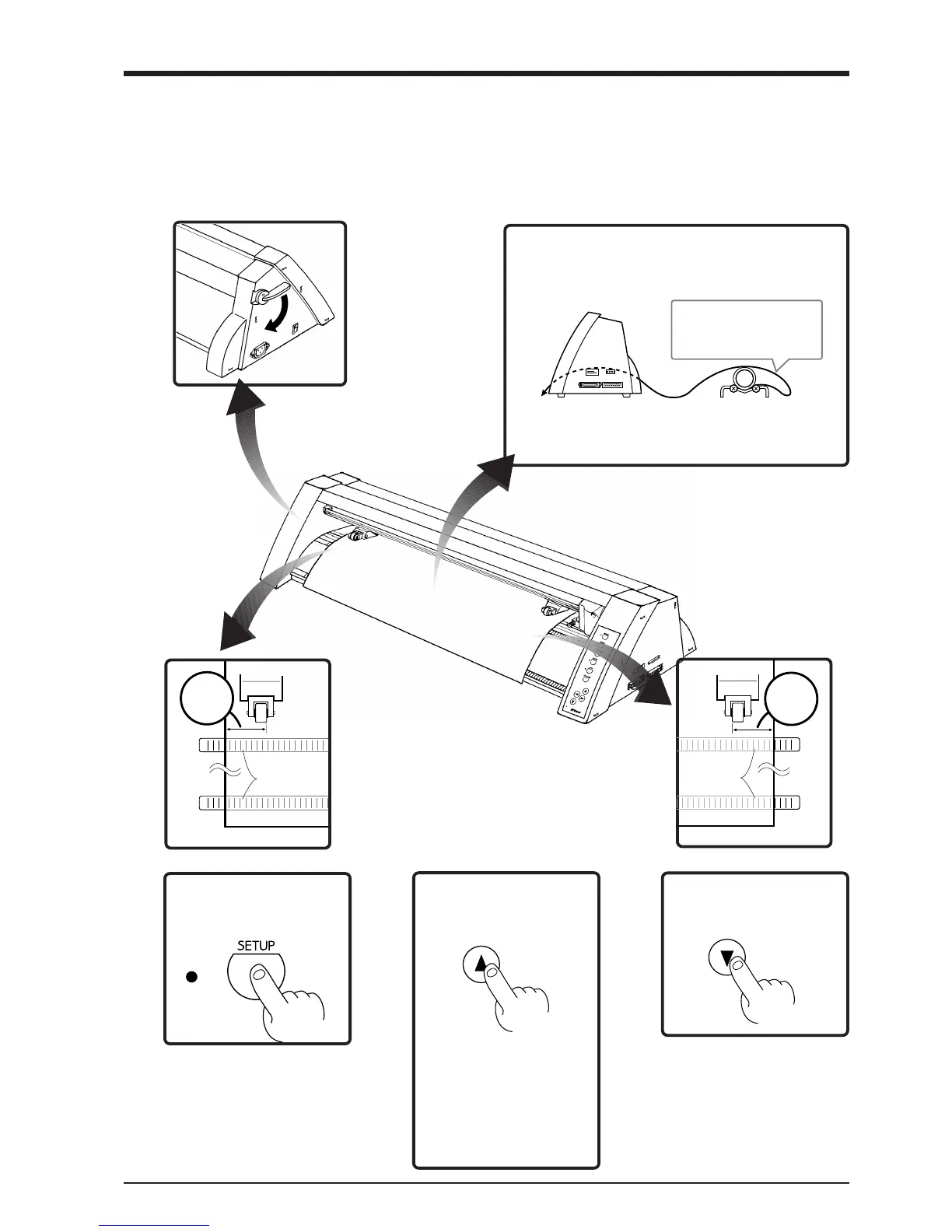 SETUP