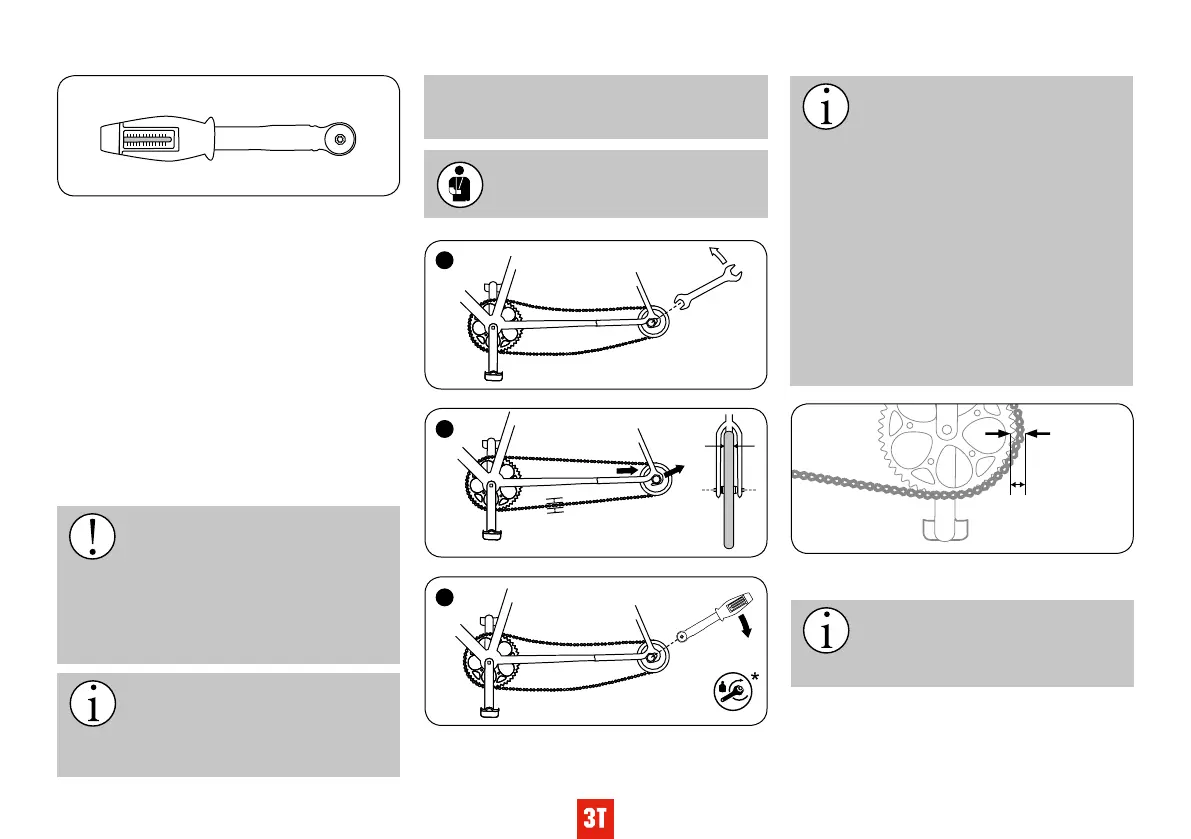 *

3T