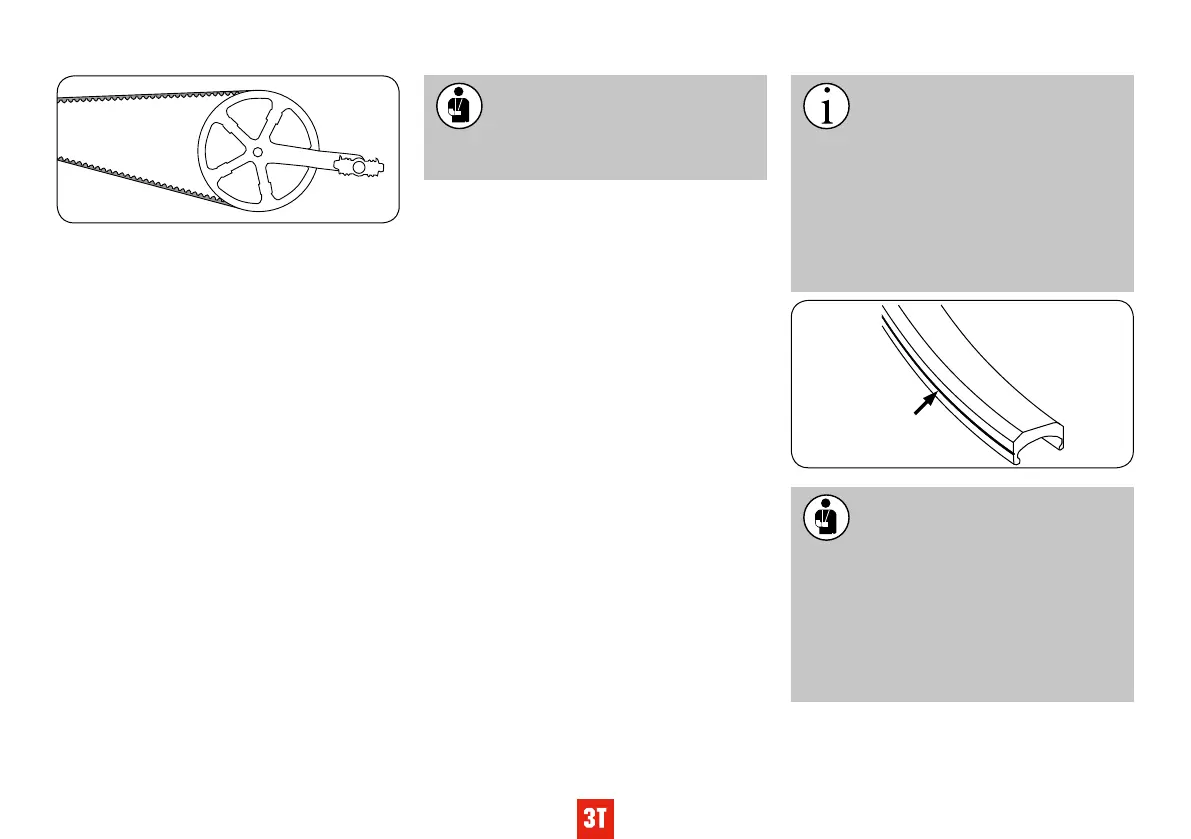 3T