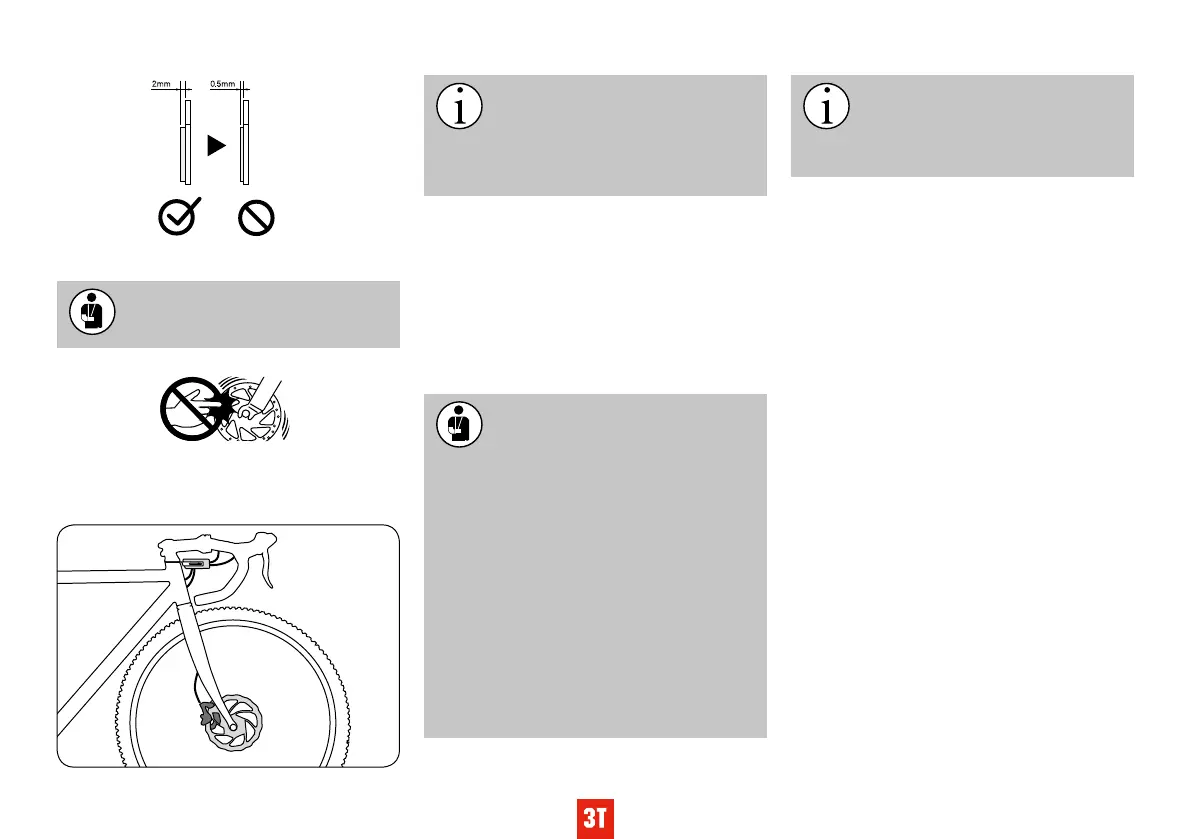 2mm

0.5mm

3T