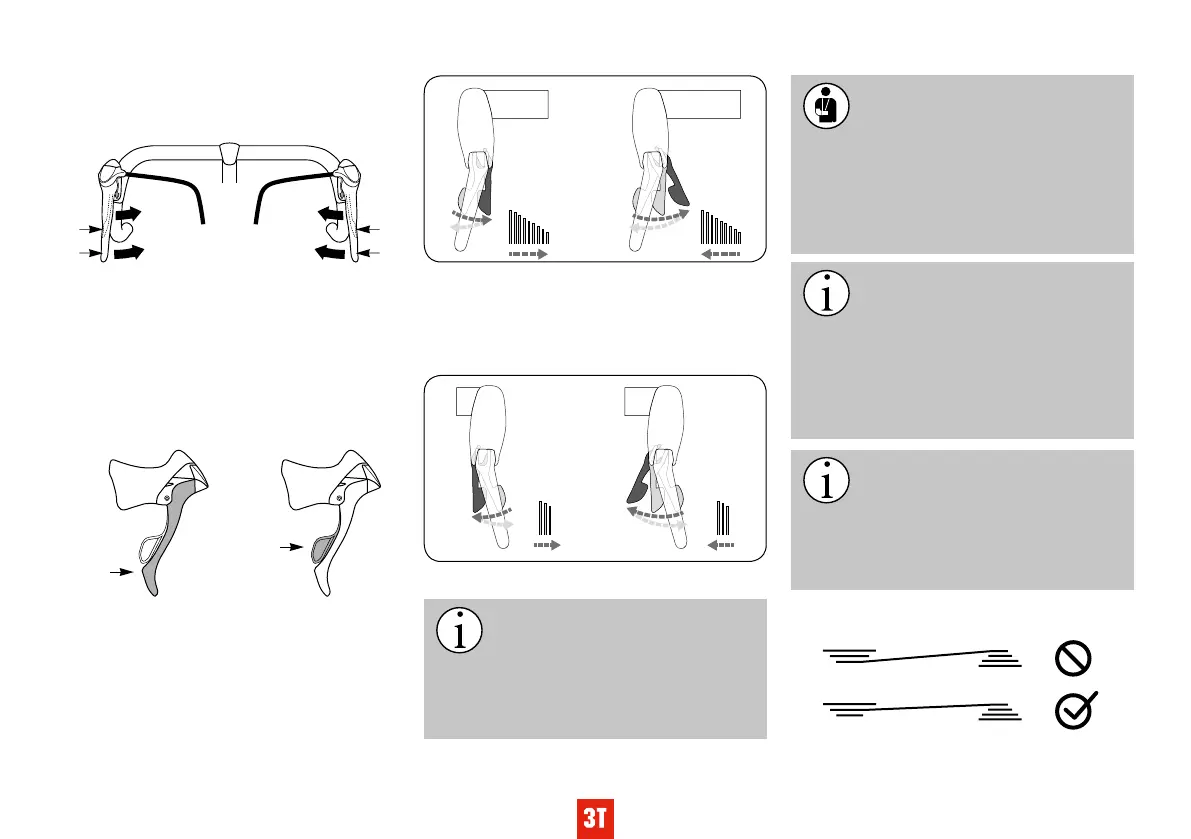 3T