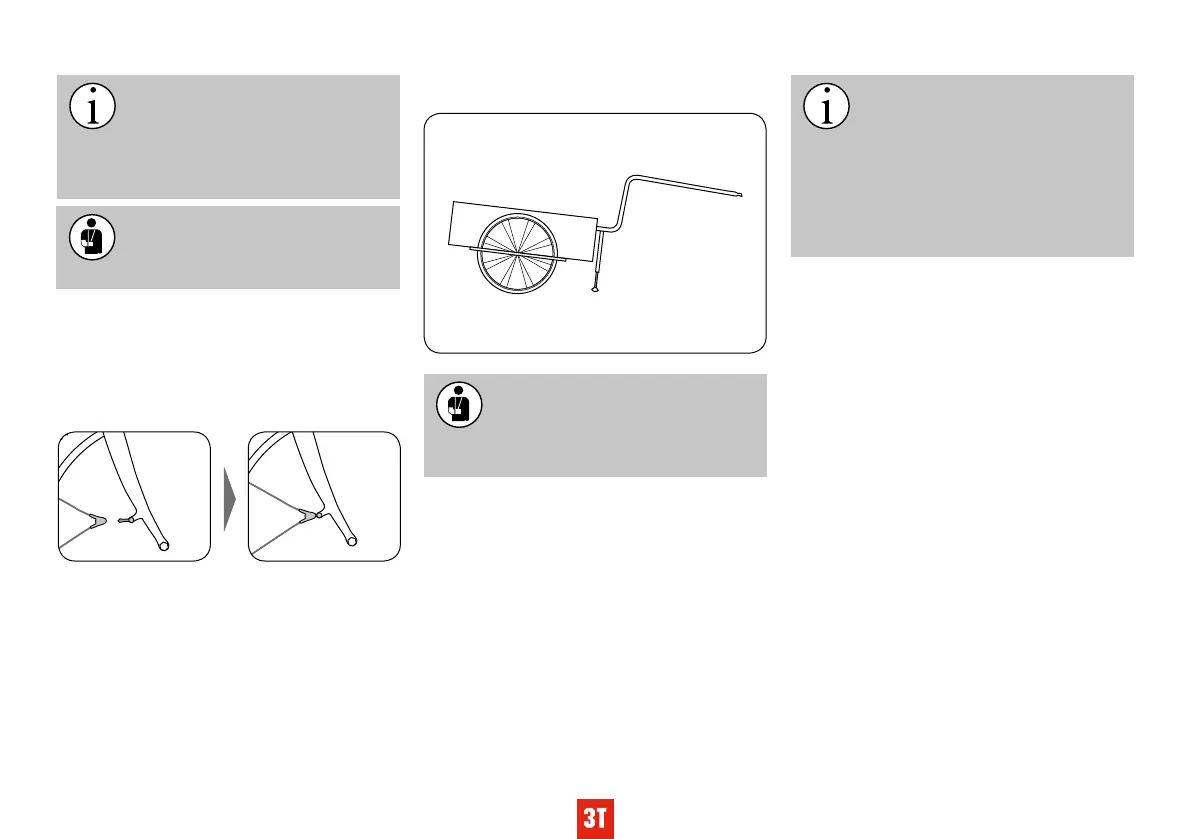 3T