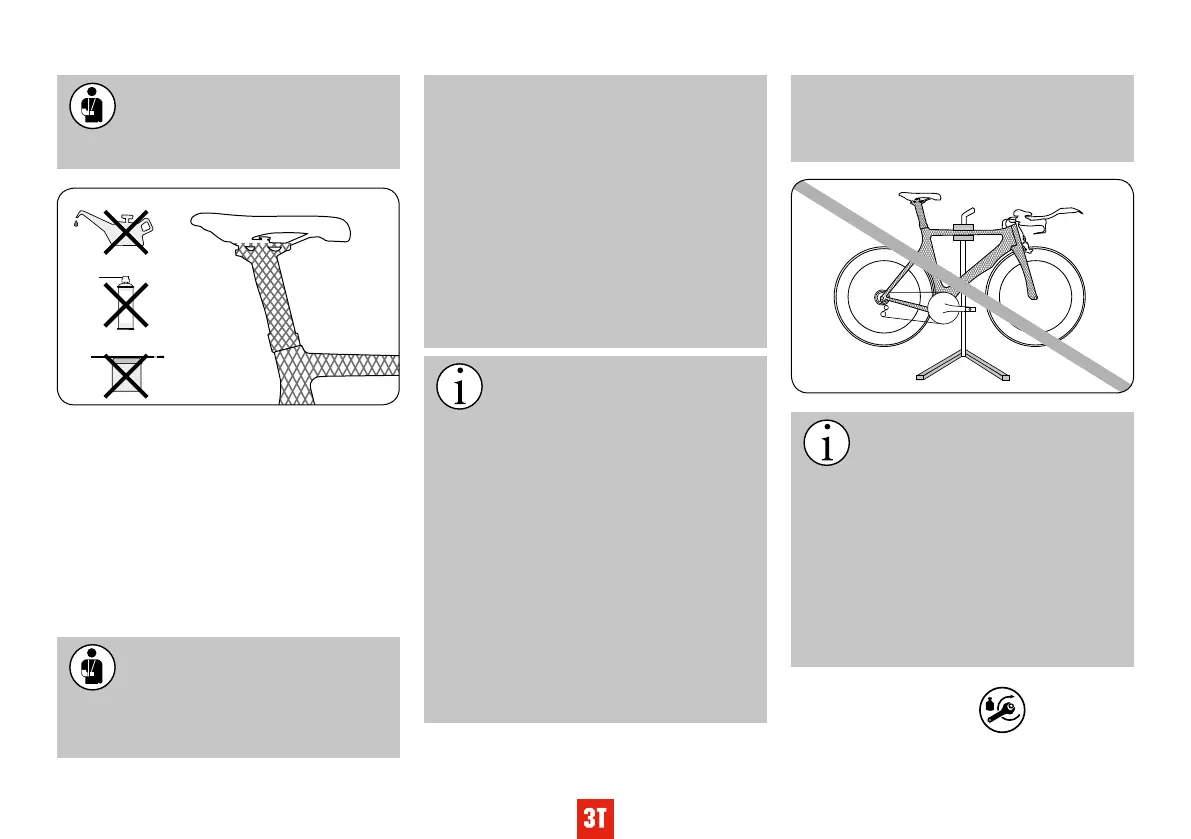 3T