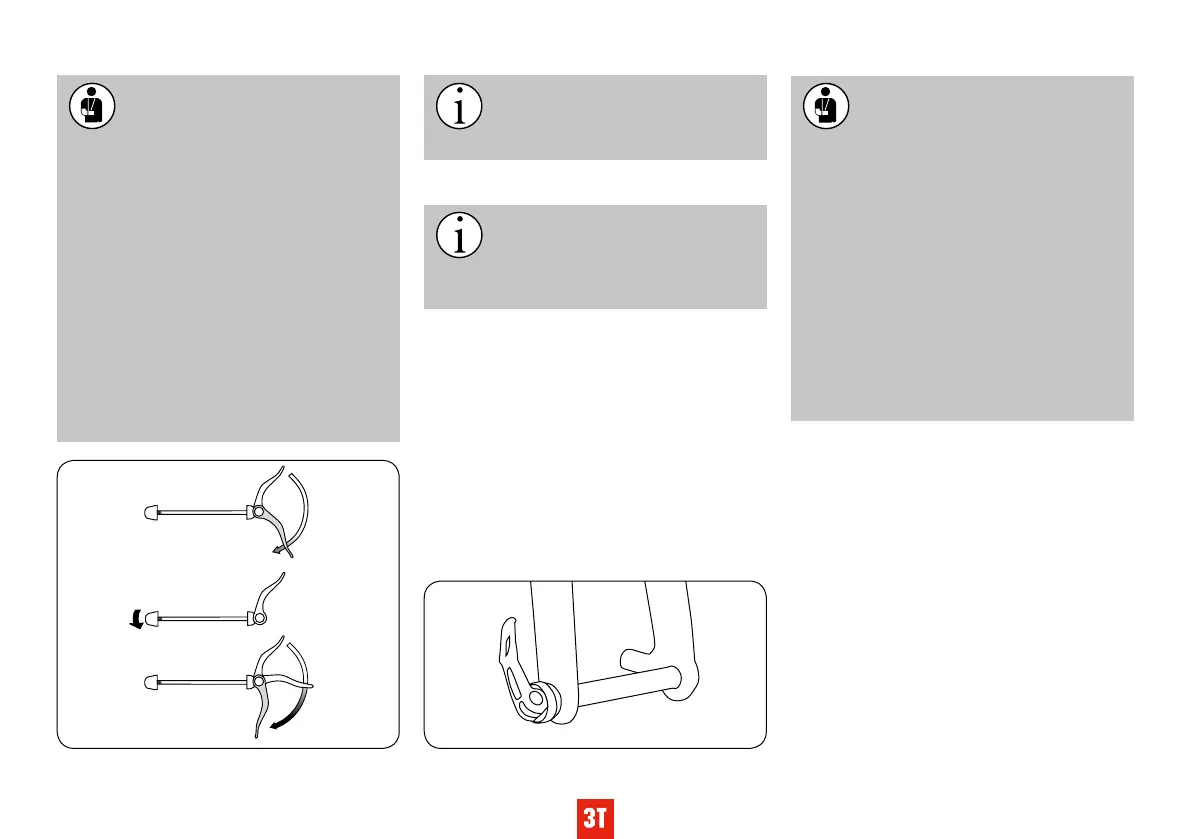 3T