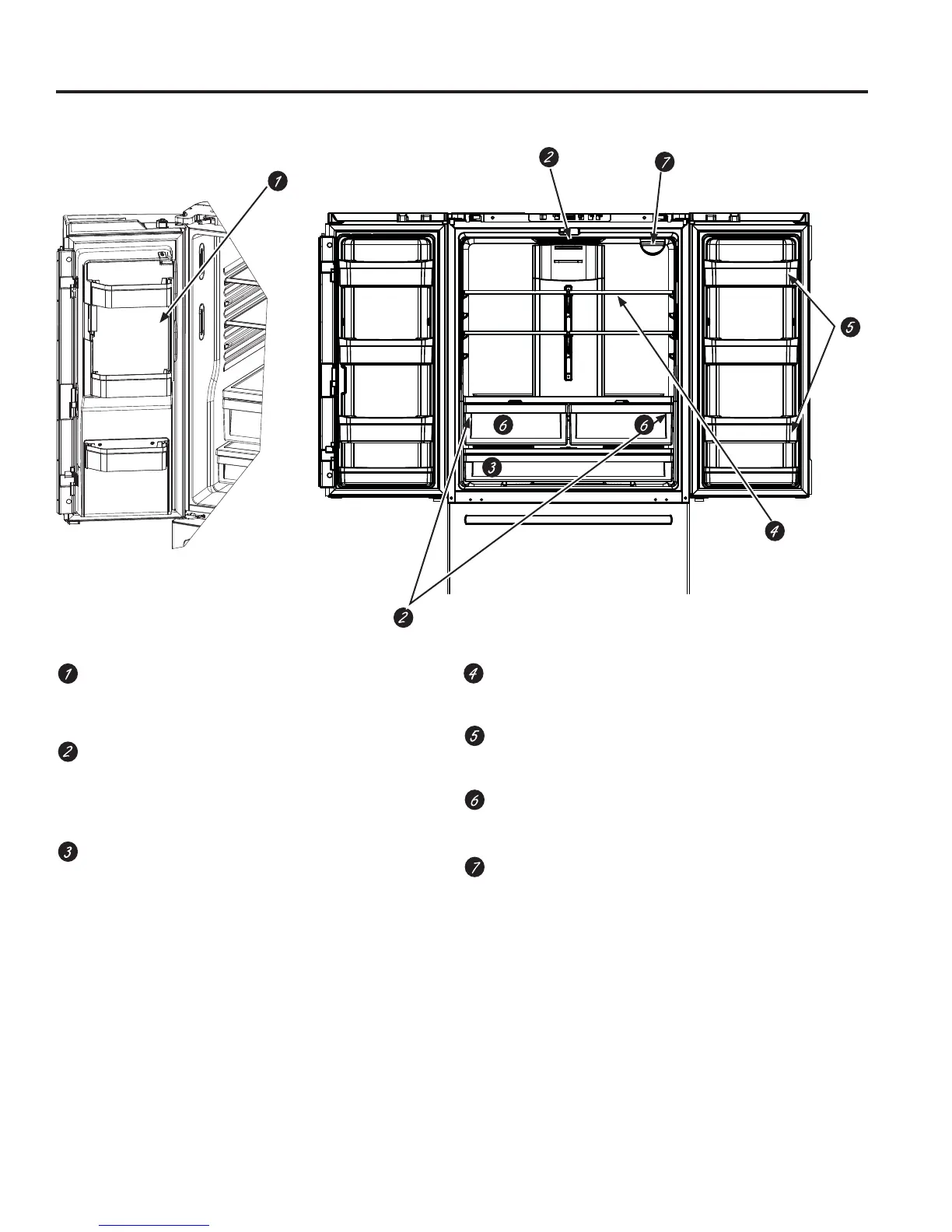 1

2

7

5

6

6

3

4

2

1

2

3

4

5

6

7