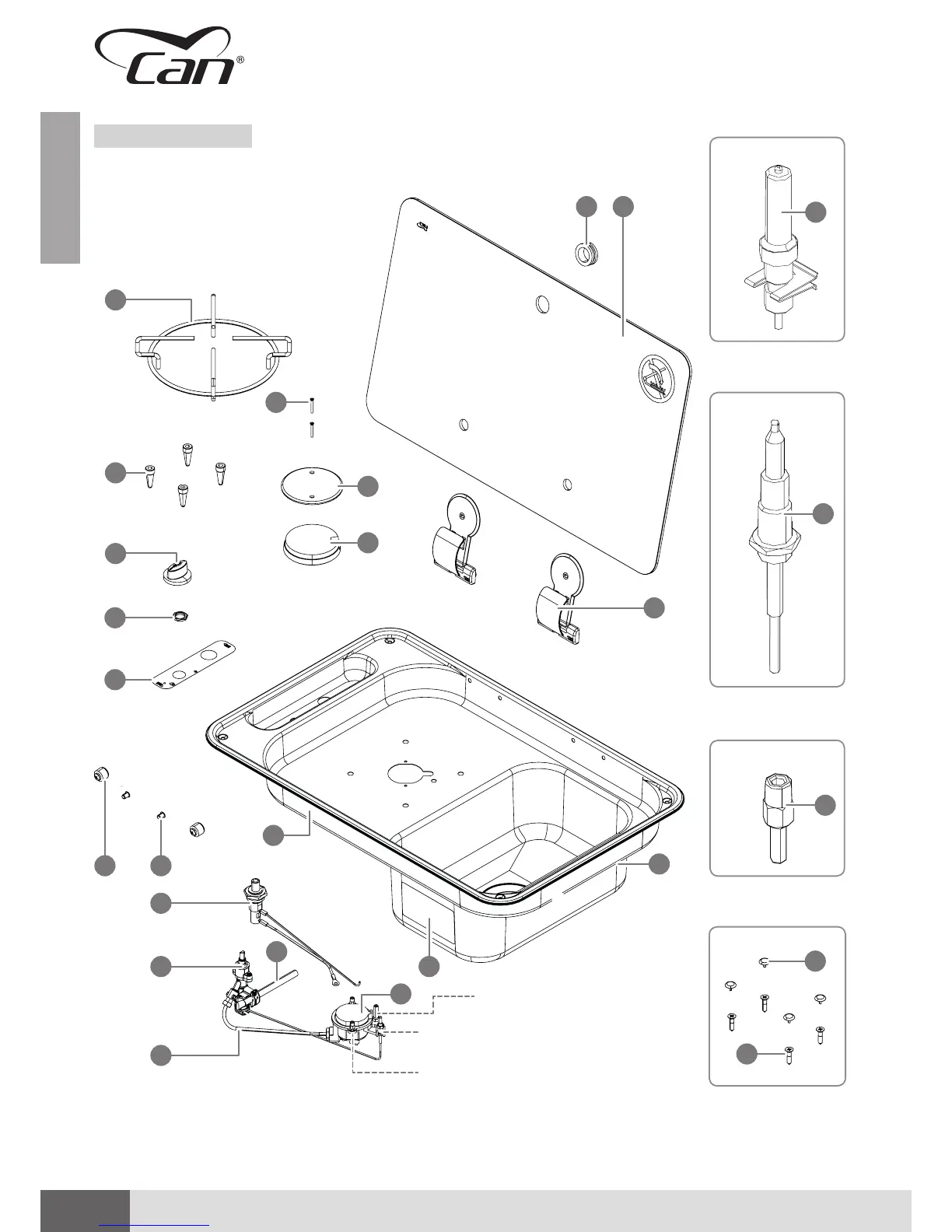 Can®