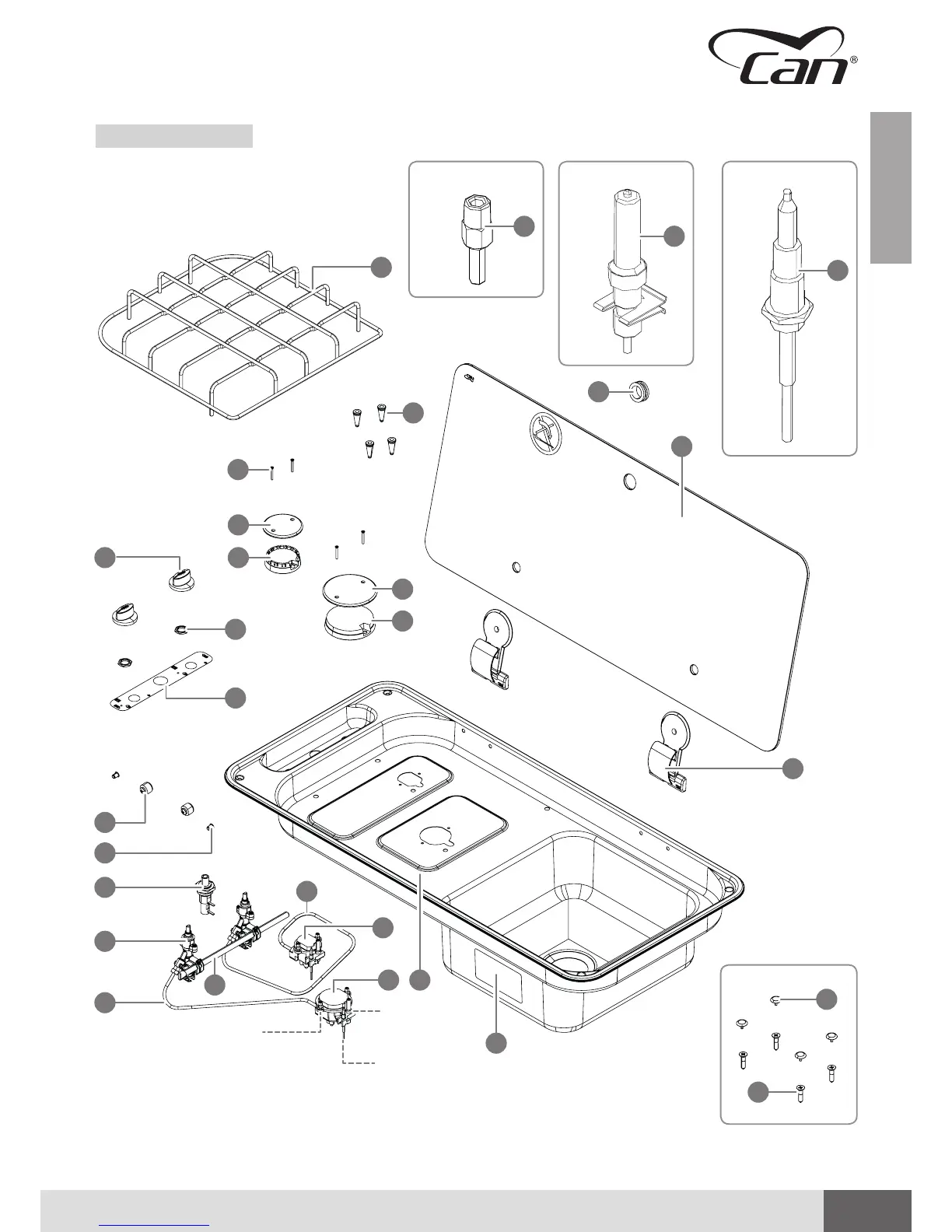 Can®